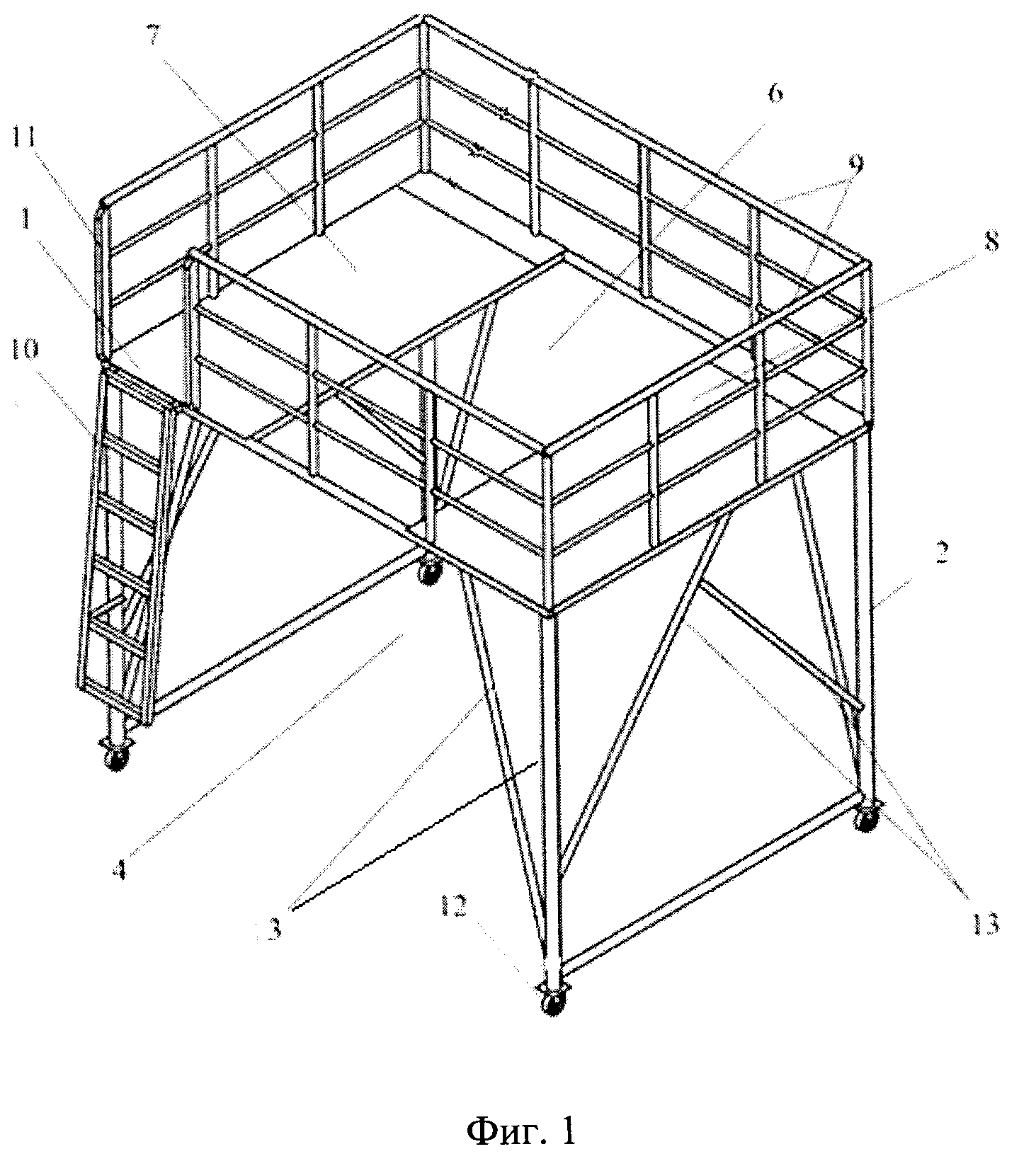 7
6
11
9
1
8
10
2
4
3
12
13
Фиг. 1