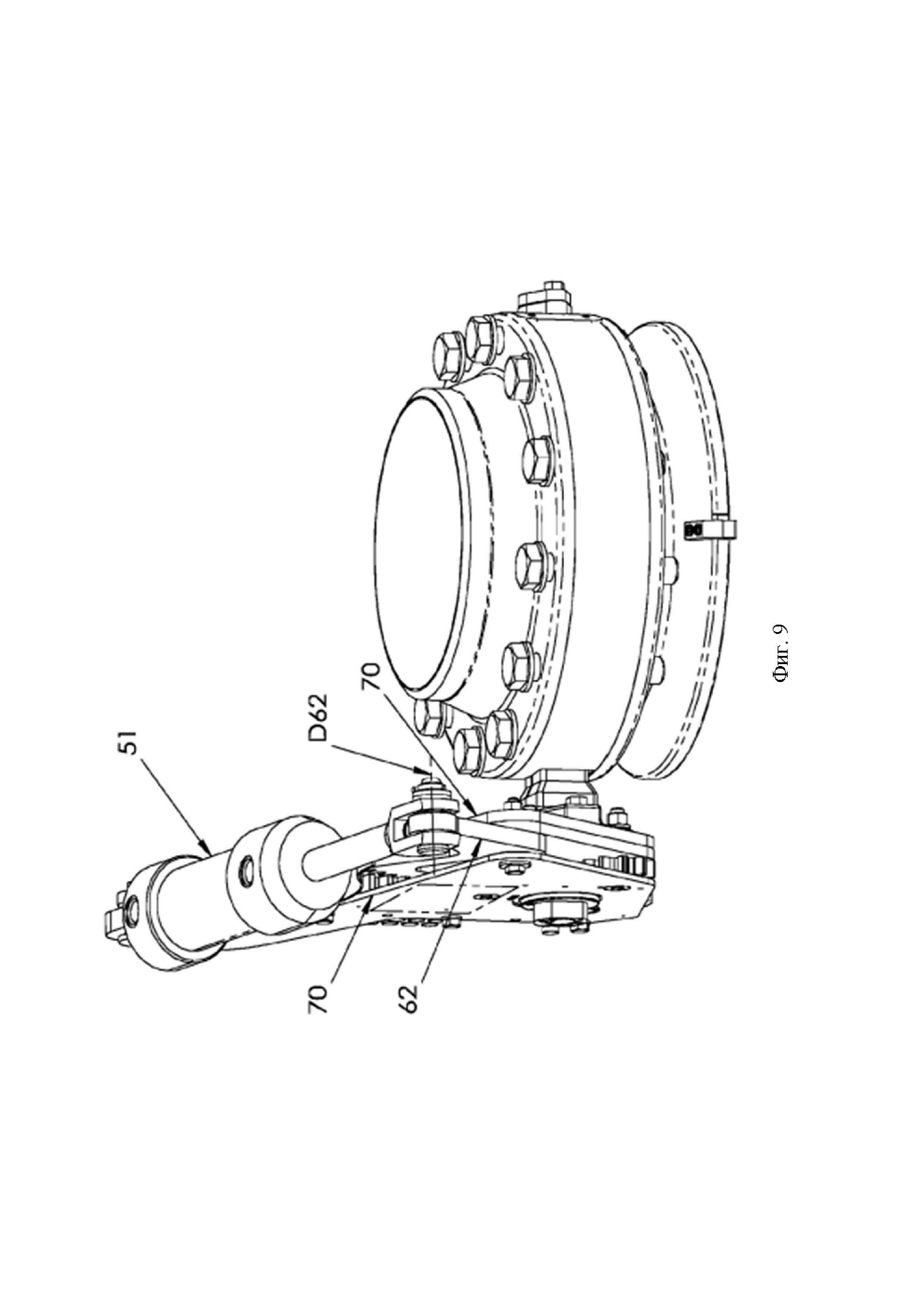 51
D62
70
70
62
Фиг. 9