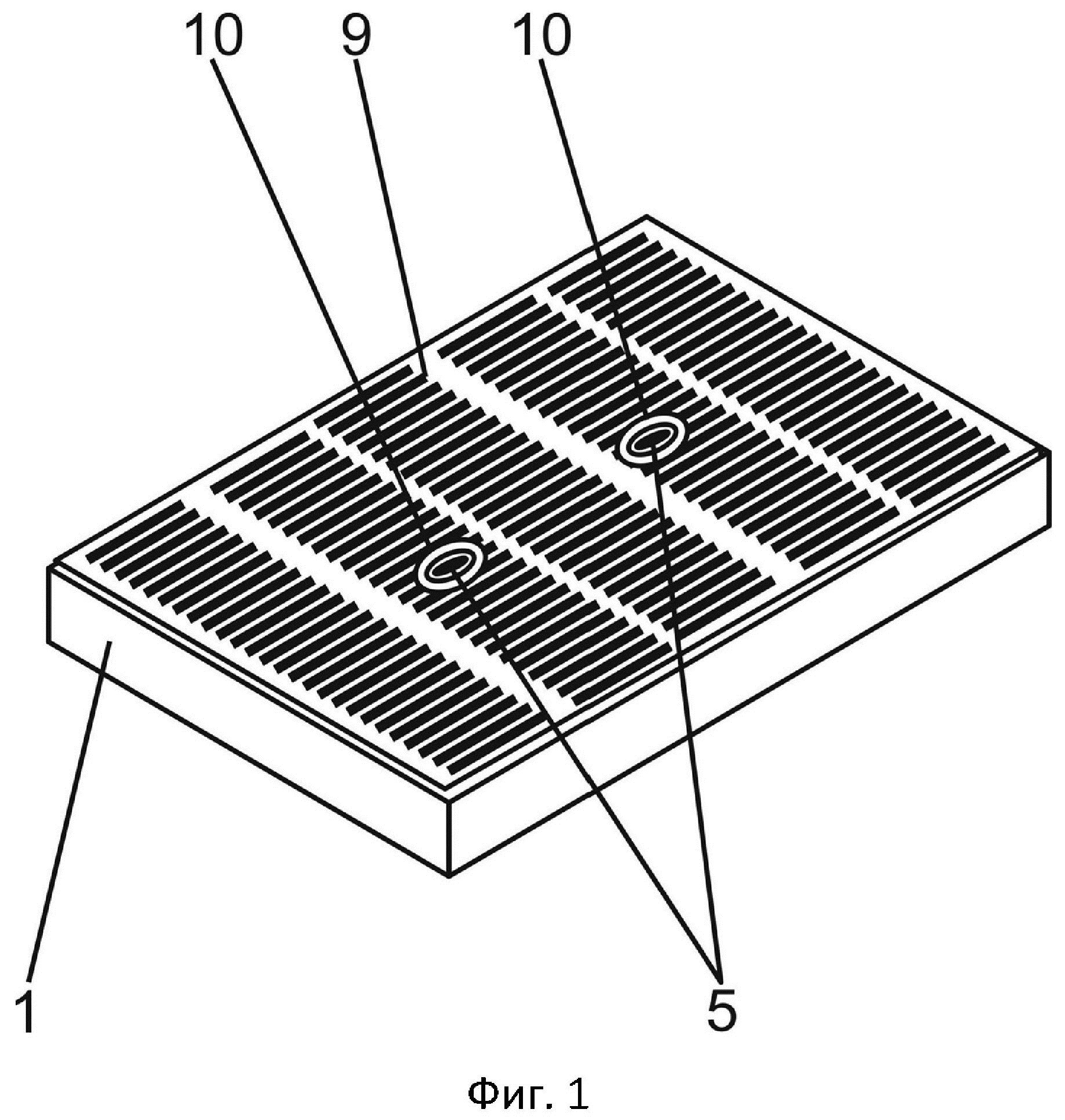 10 9 10

1

5

Фиг. 1