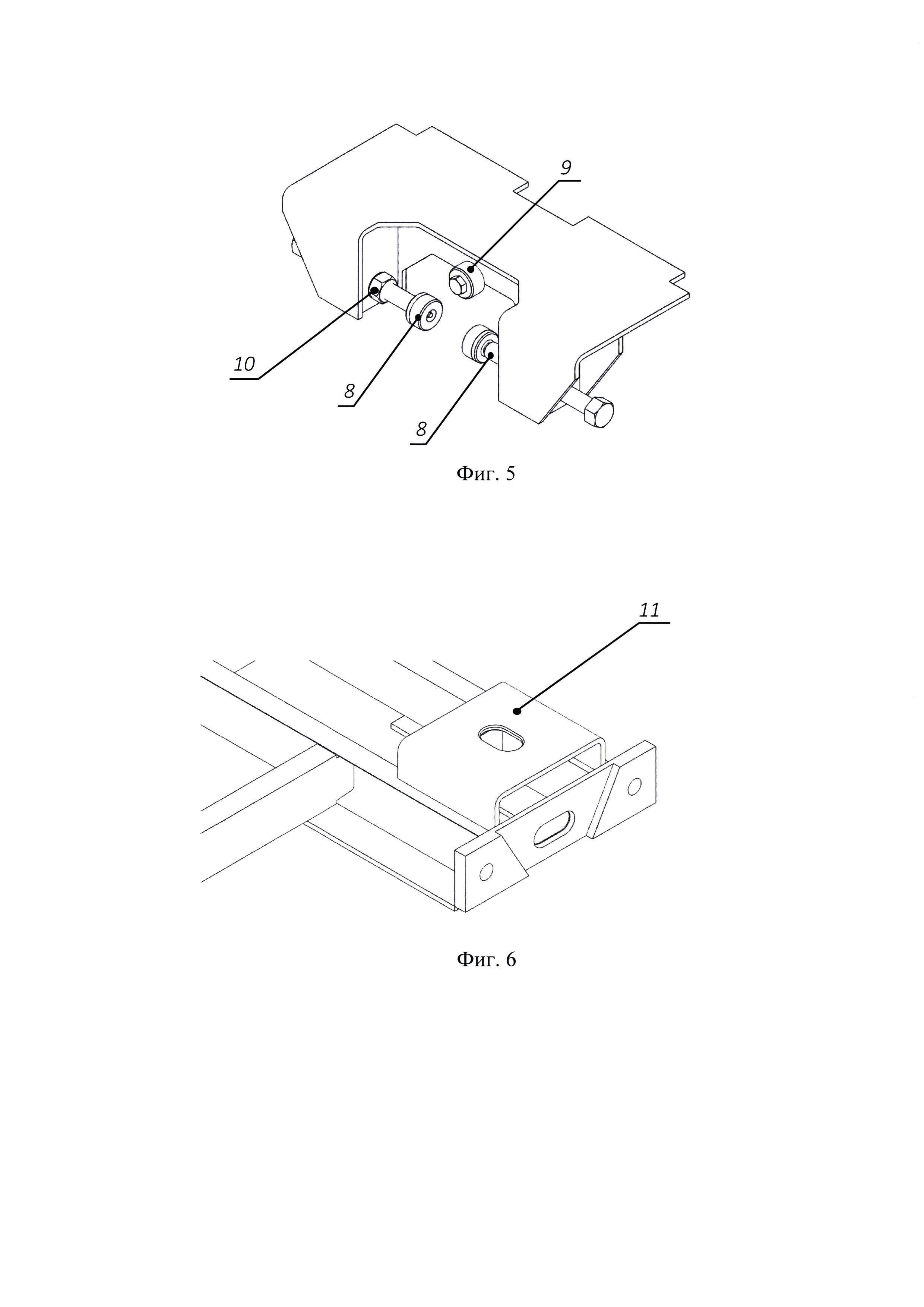 9

10

8

8

Фиг. 5

11

Фиг. 6