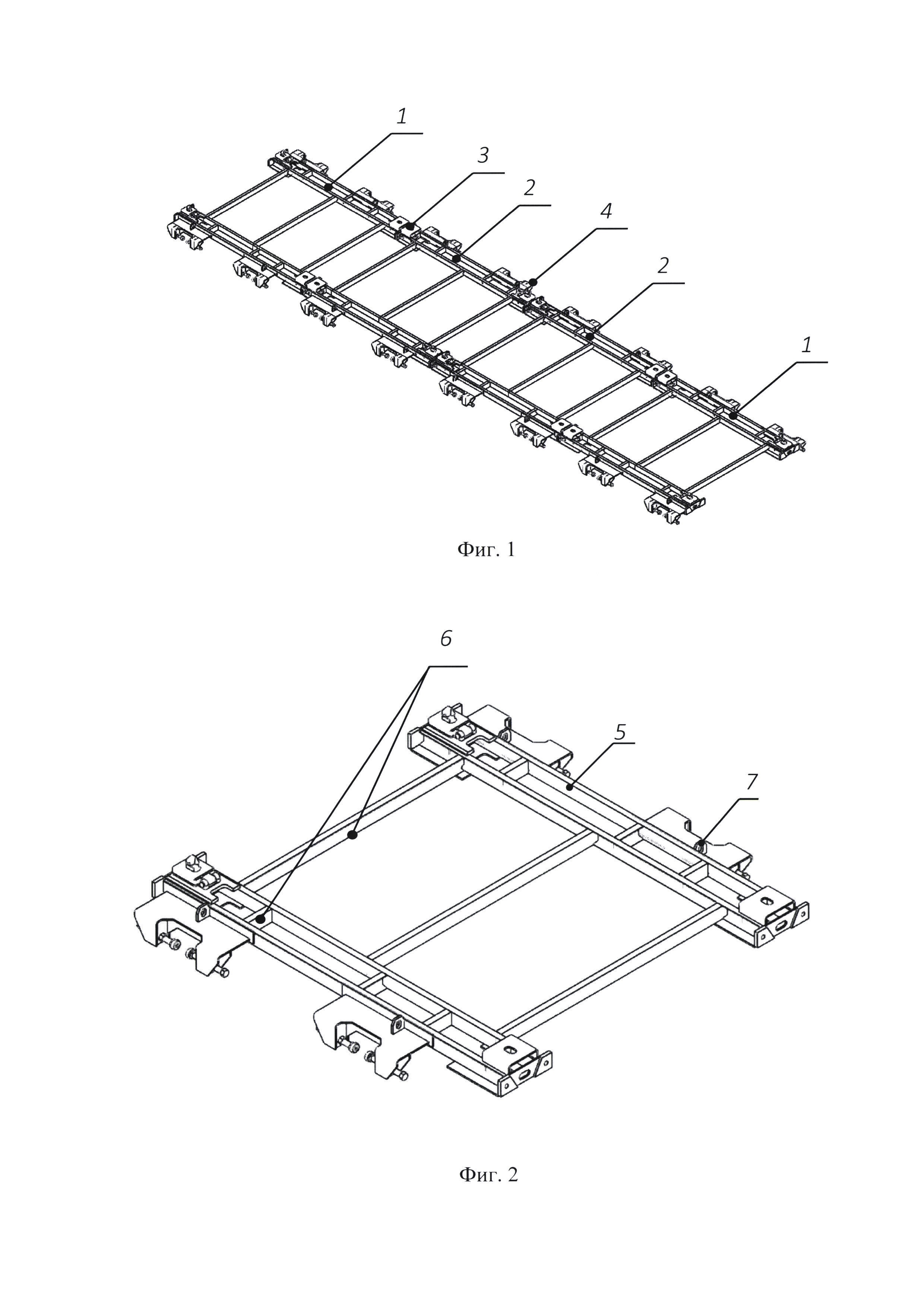 1
3
2
4
2
1

Фиг. 1

6
5
7

Фиг. 2