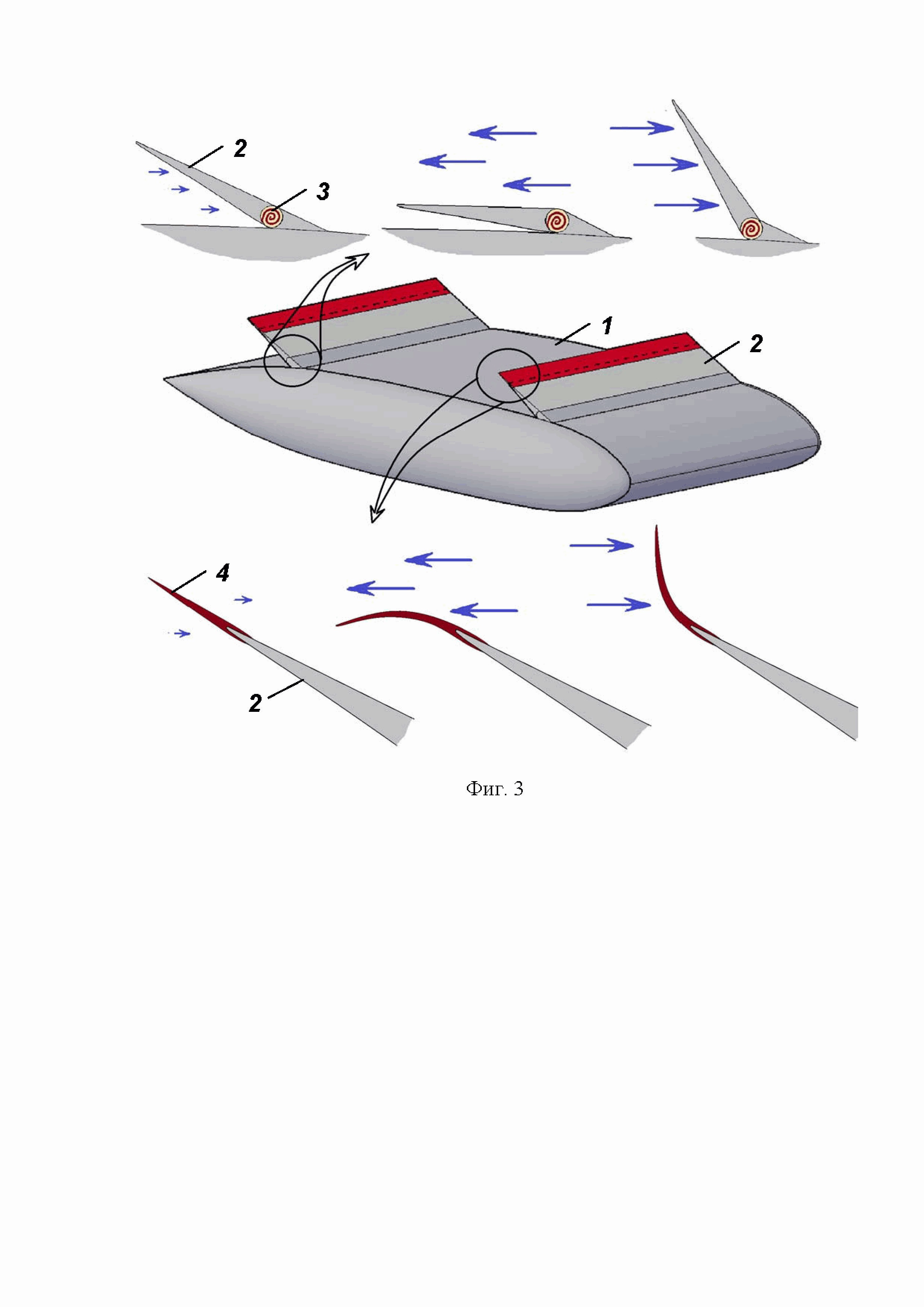 2

3

1

2

4

2

Фиг. 3