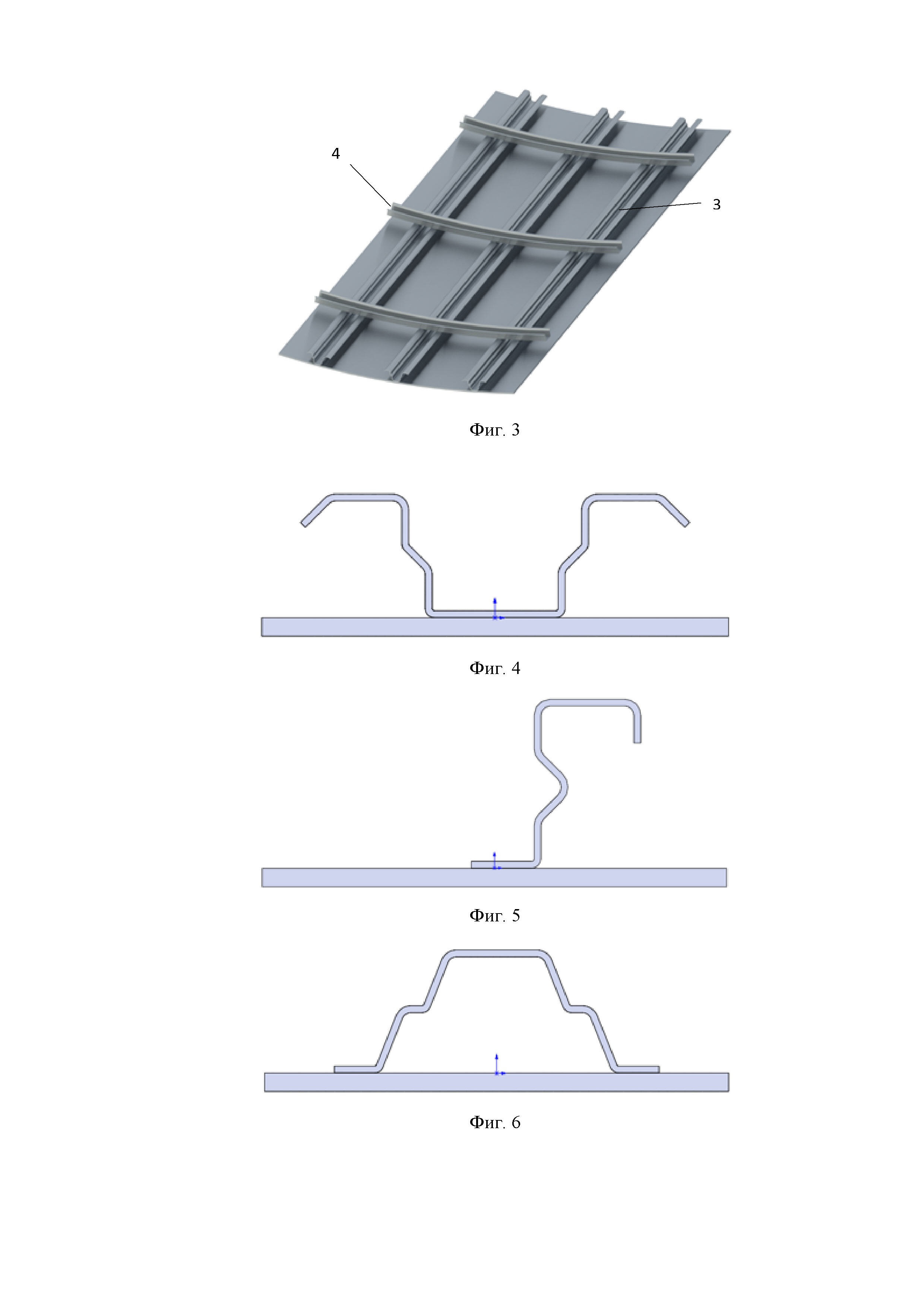 4

3

Фиг. 3

Фиг. 4

Фиг. 5

Фиг. 6