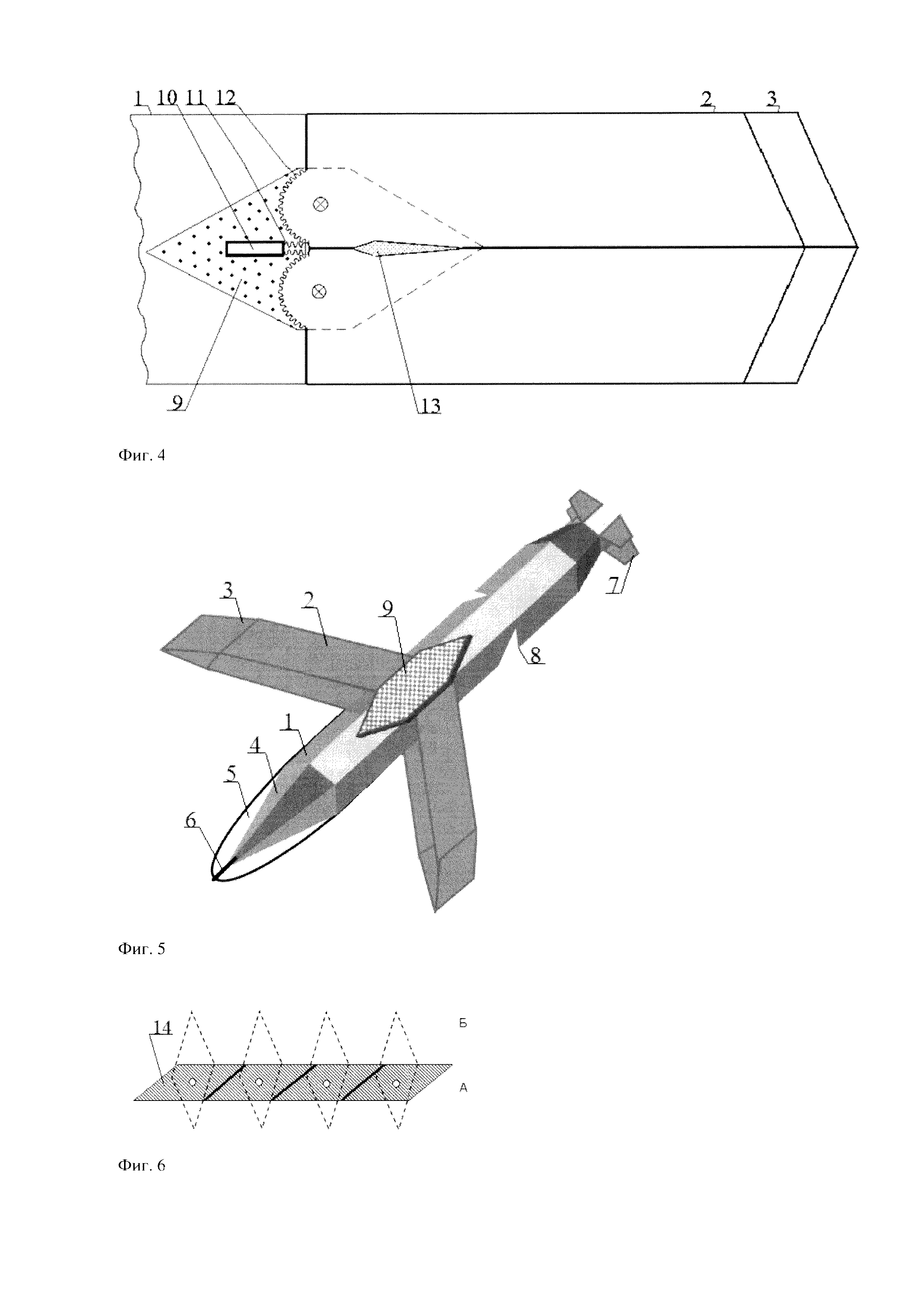 1 10 11 12 2 3

9 13

Фиг. 4

3 2 9 7 8 1 4 5 6

Фиг. 5

14 Б

А

Фиг. 6