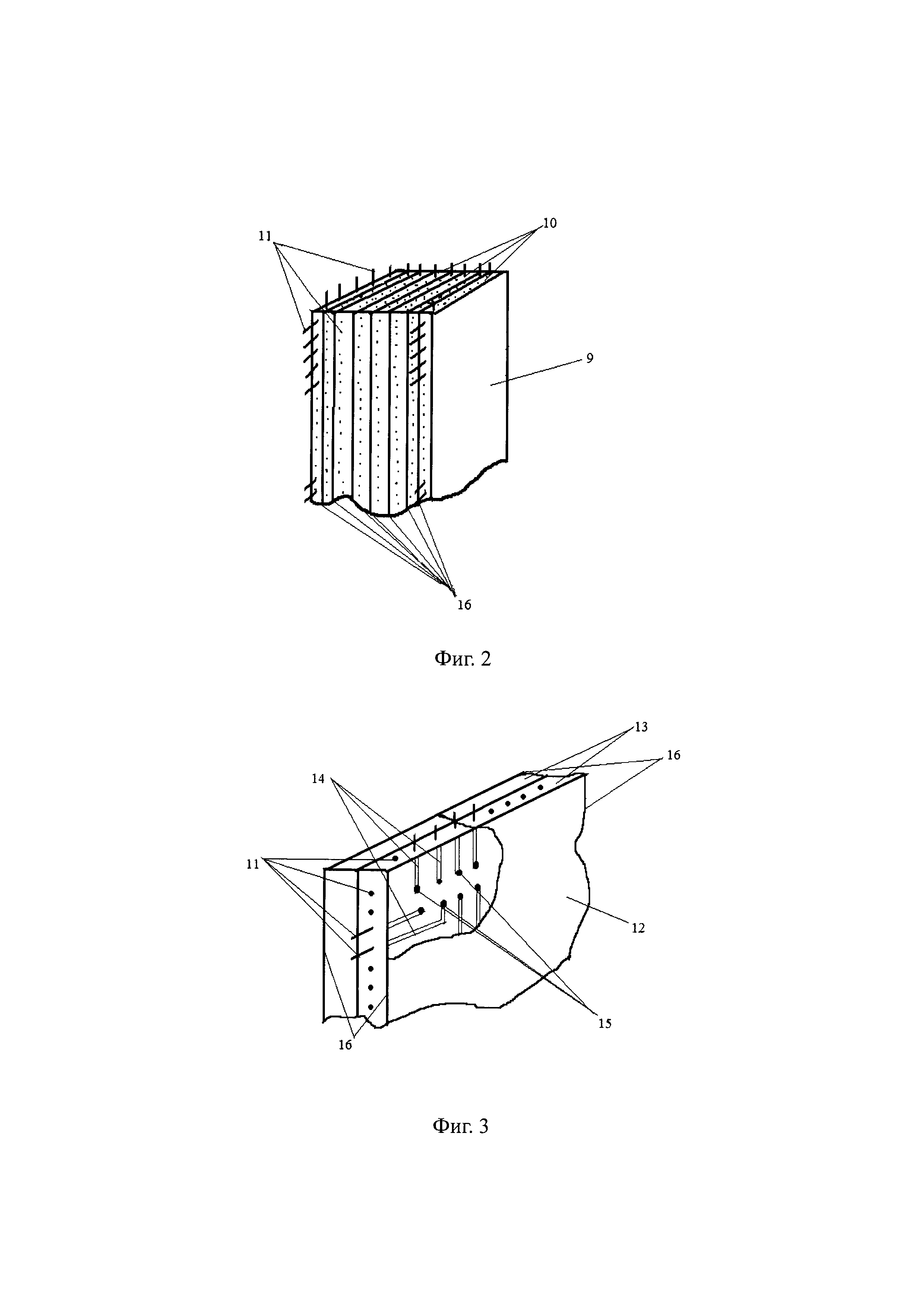 11

10

9

16

Фиг. 2

13

16

14

11

12

15

16

Фиг. 3