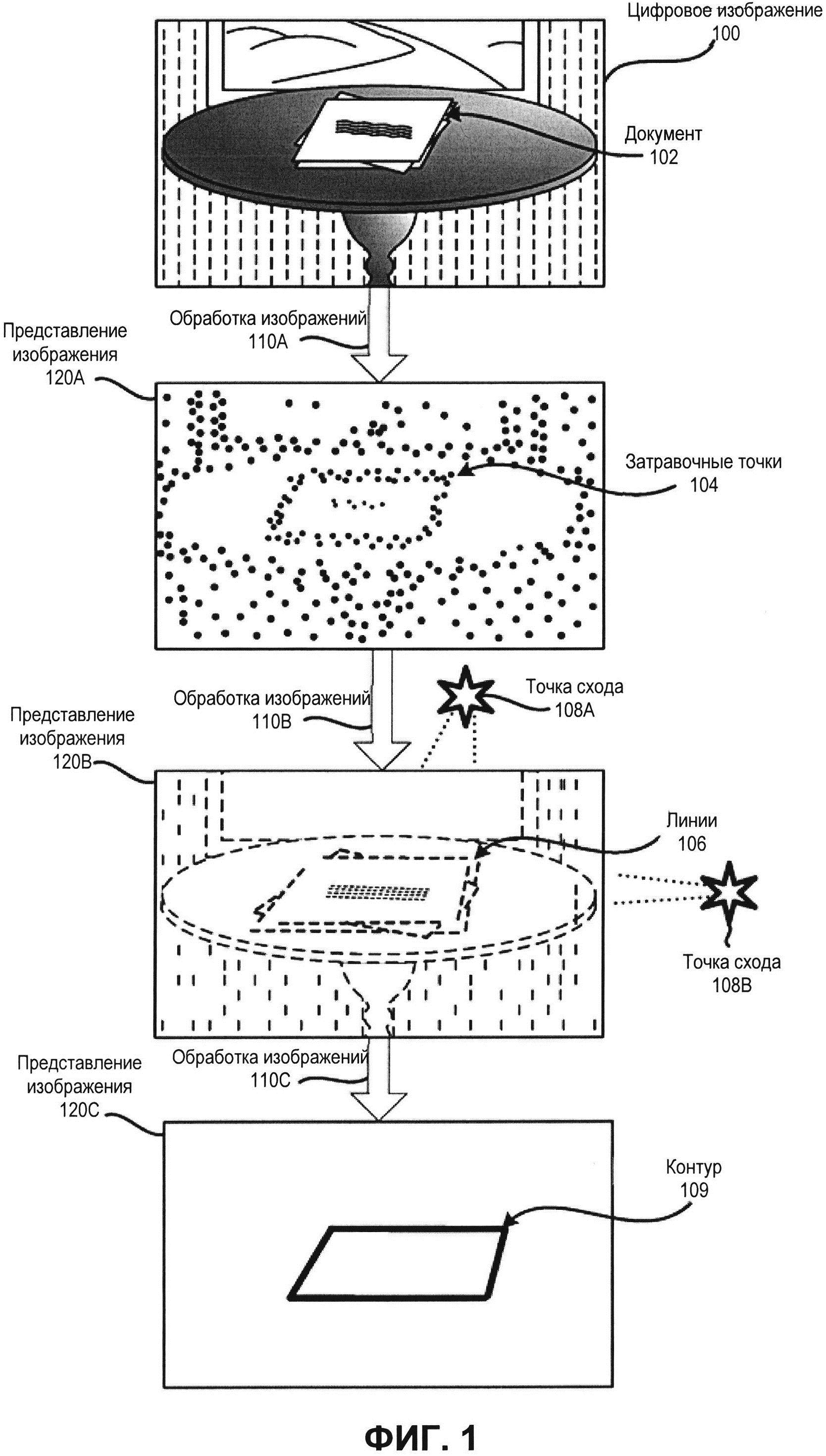 Цифровое изображение
100

Документ
102

Обработка изображений
110A

Представление изображения
120A

Затравочные точки
104

Обработка изображений
110B

Точка схода
108A

Представление изображения
120B

Линии
106

Точка схода
108B

Представление изображения
120C

Обработка изображений
110C

Контур
109

ФИГ. 1