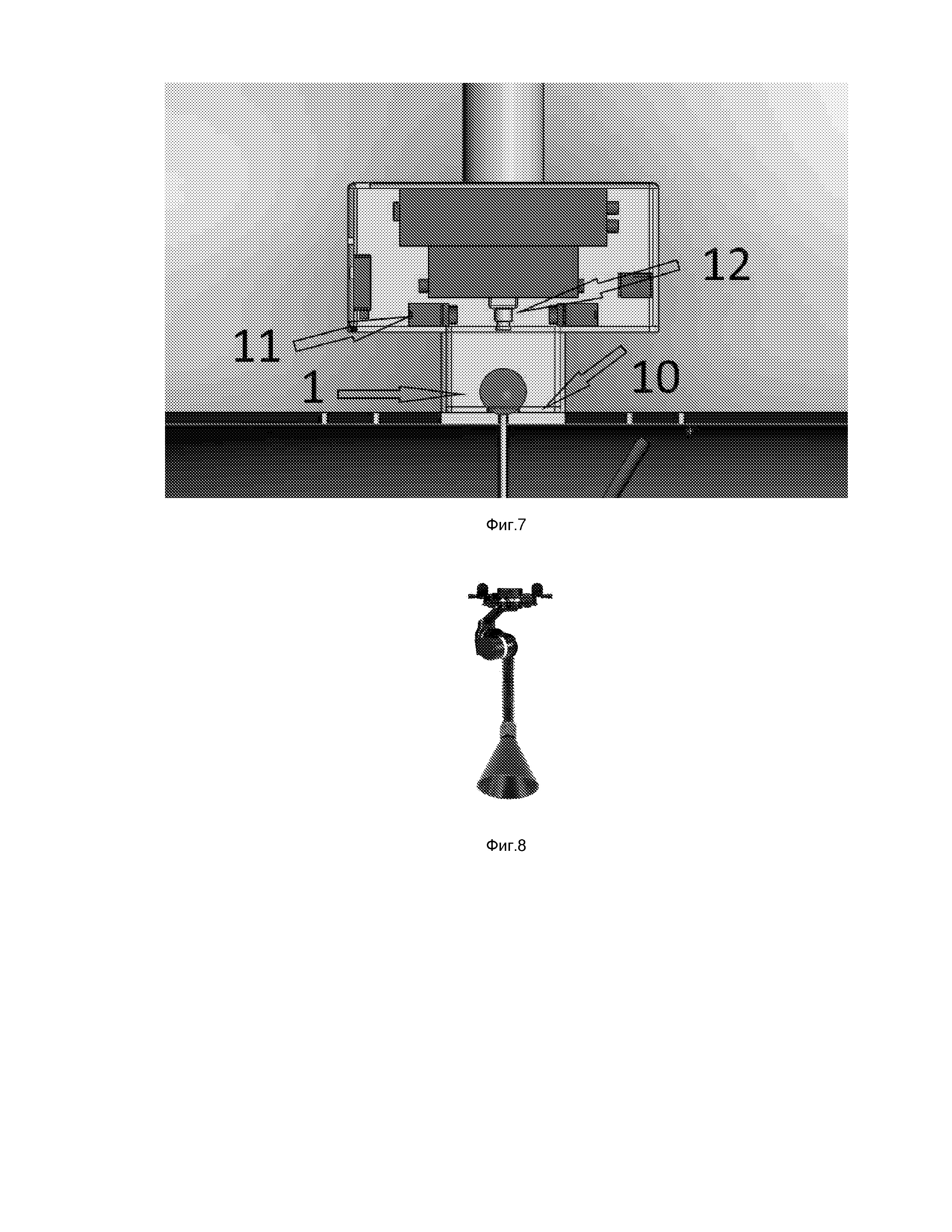 12

11

1

10

Фиг.7

Фиг.8