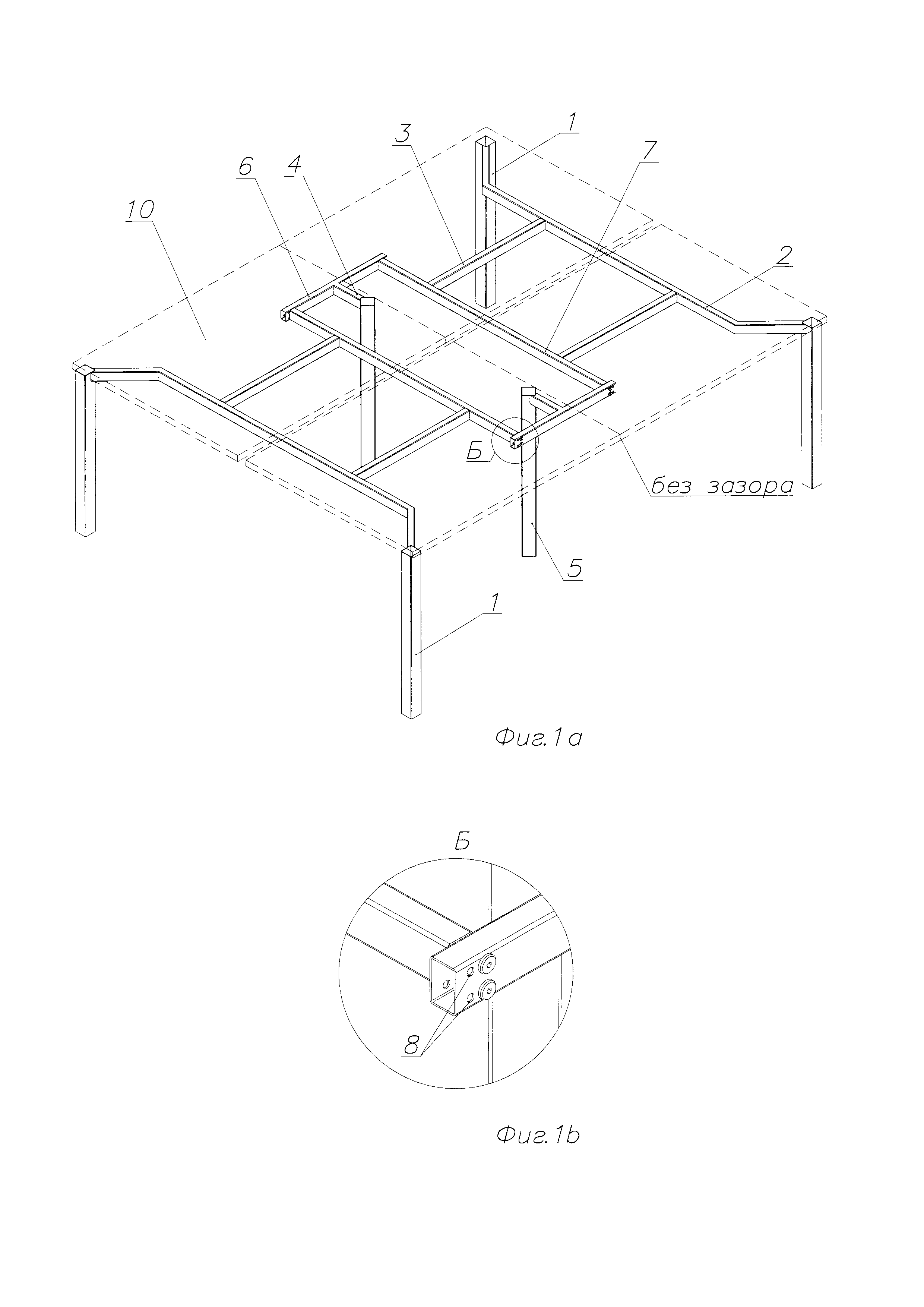 1
3
7
6
4
10
2
Б
без зазора
5
1
Фиг.1а

Б
8

Фиг.1b