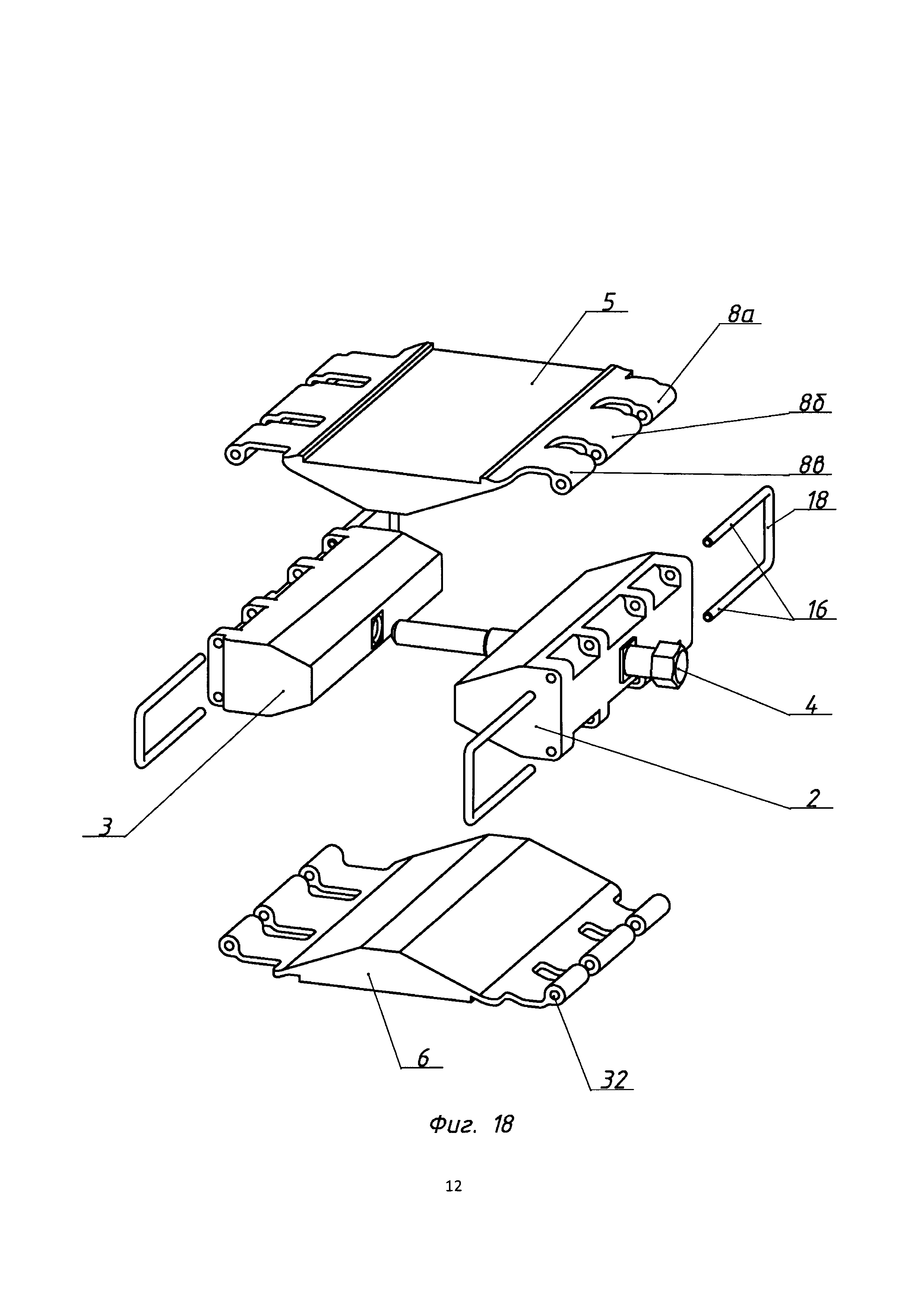 5
8а
8б
8в
18
16
4
2
3
6
32

Фиг. 18

12