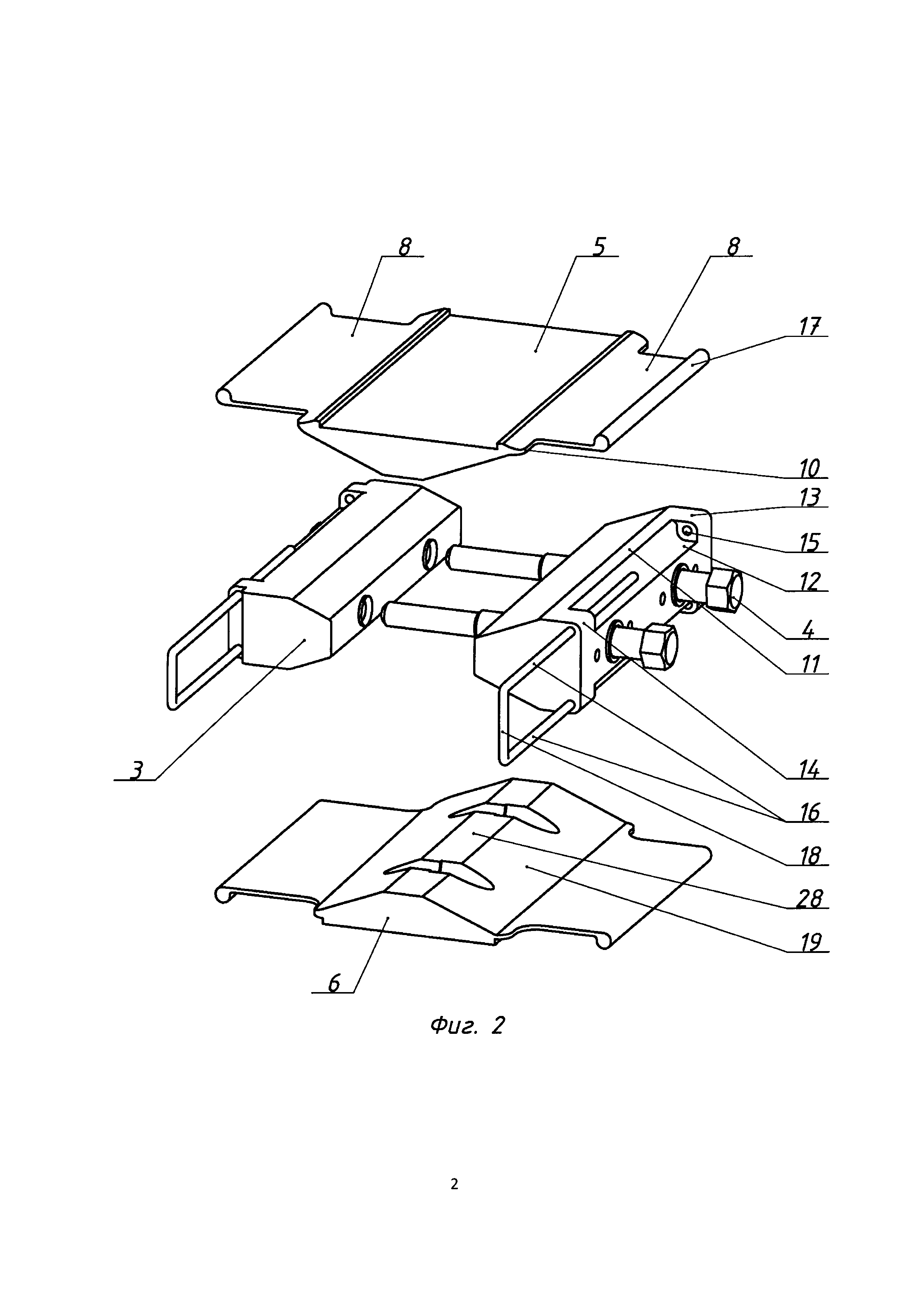 8
5
8
17
10
13
15
12
4
11
14
16
18
28
19
3
6

Фиг. 2

2