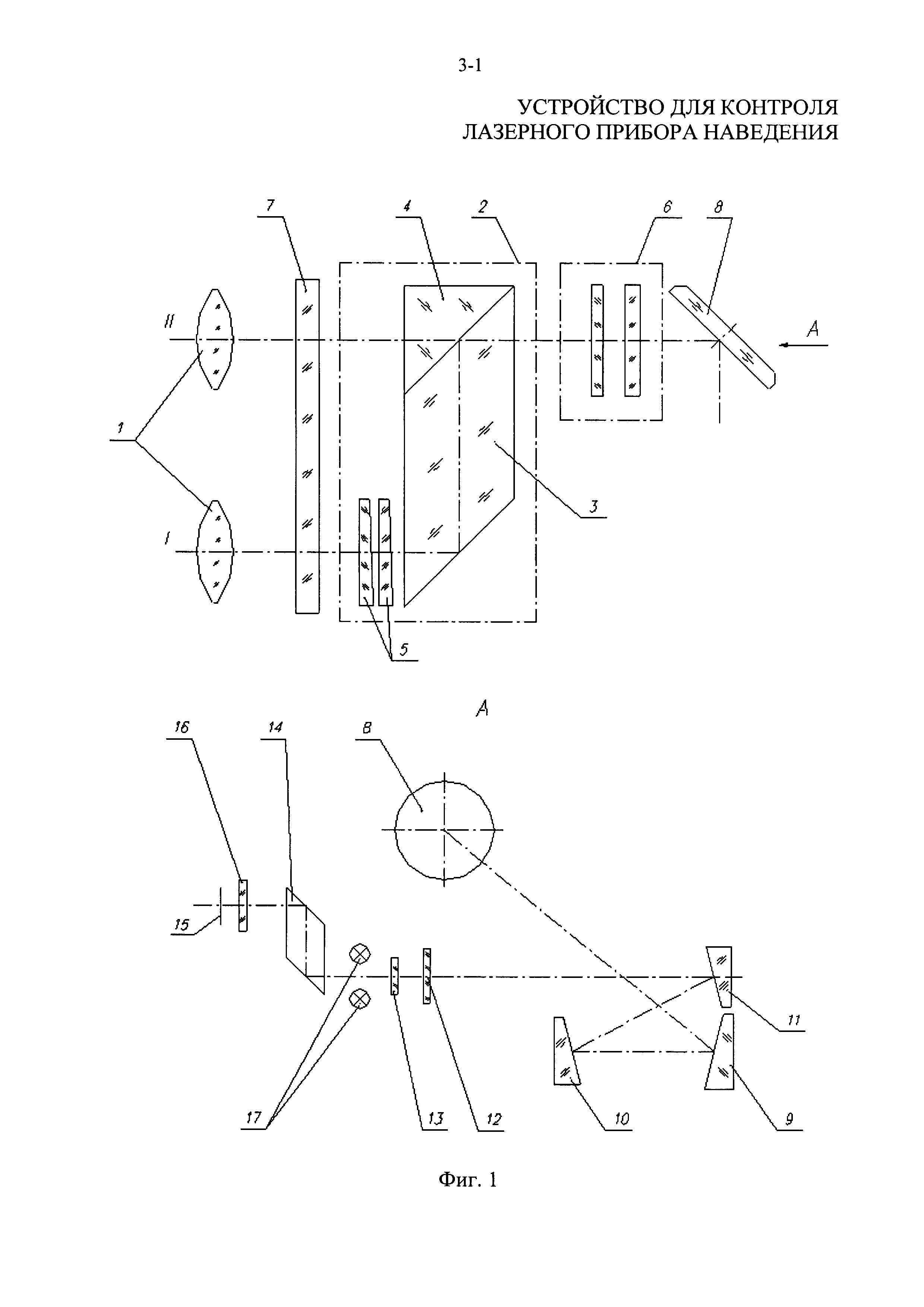 3-1

УСТРОЙСТВО ДЛЯ КОНТРОЛЯ ЛАЗЕРНОГО ПРИБОРА НАВЕДЕНИЯ

7
4
2
6
8
II
A
1
3
I
5

A

16
14
B
15
11
17
13
12
10
9

Фиг. 1