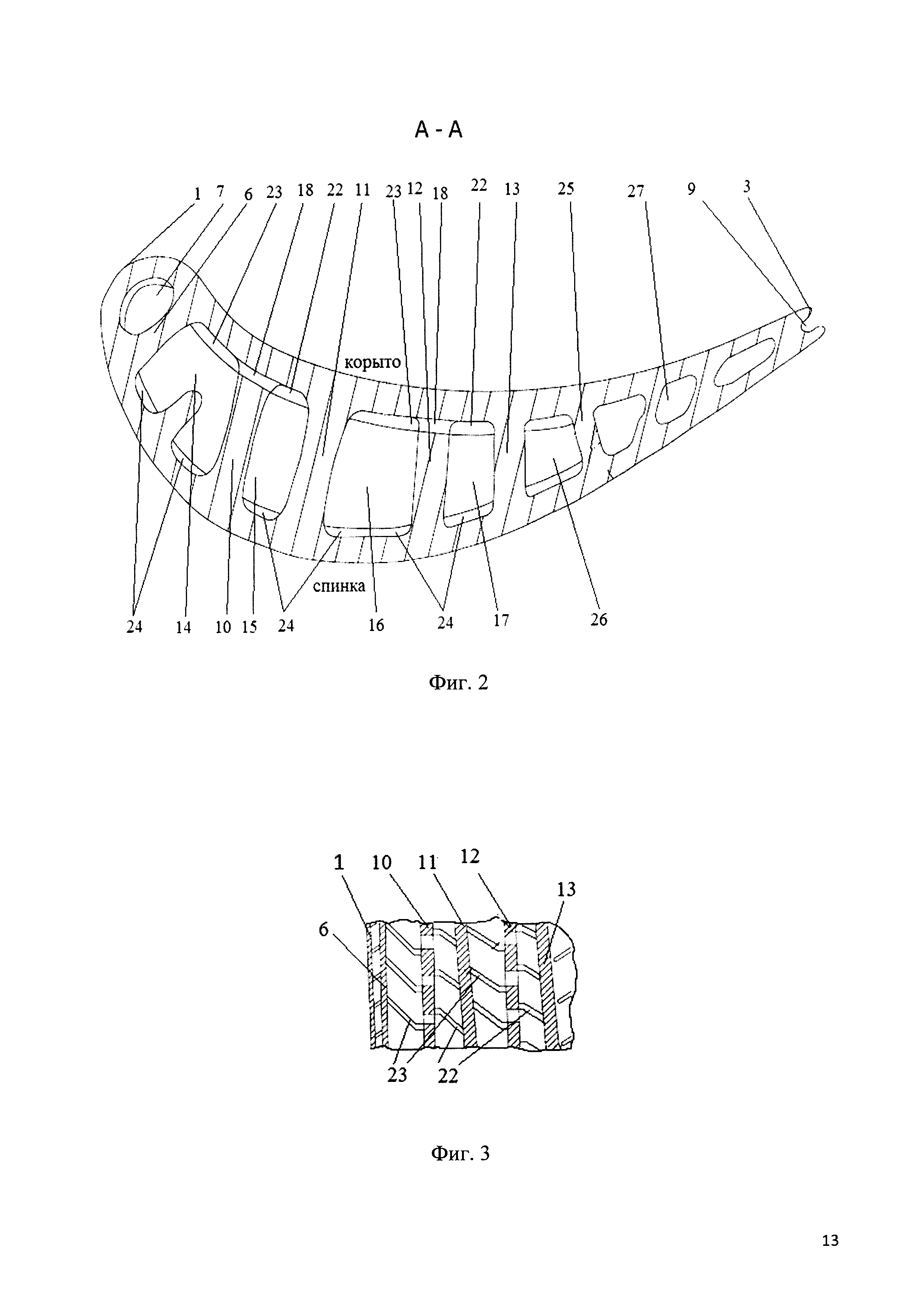 А - А

1 7 6 23 18 22 11 23 12 18 22 13 25 27 9 3

корыто

спинка

24 14 10 15 24 16 24 17 26

Фиг. 2

1 10 11 12 13

6

23 22

Фиг. 3

13