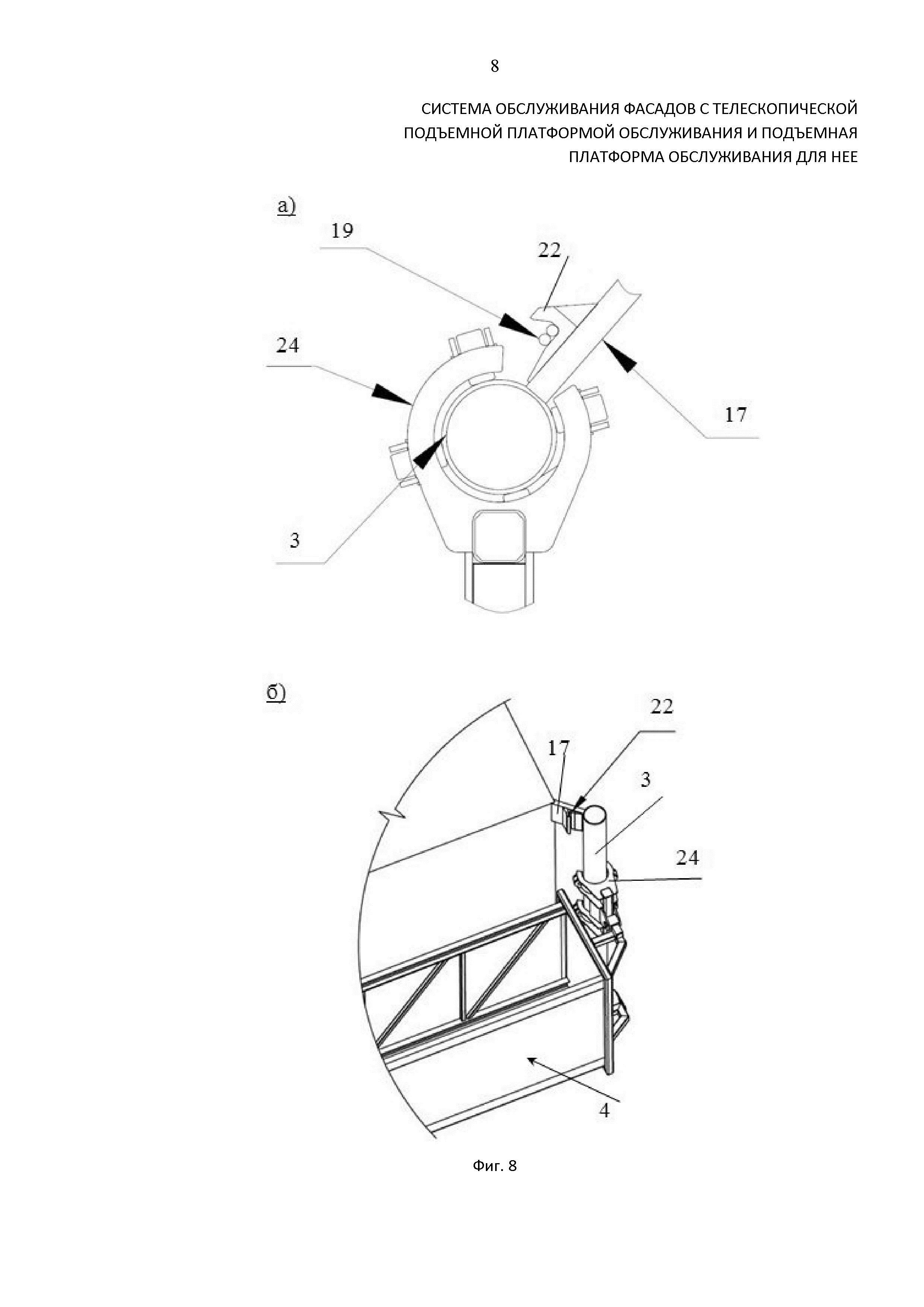 8

СИСТЕМА ОБСЛУЖИВАНИЯ ФАСАДОВ С ТЕЛЕСКОПИЧЕСКОЙ ПОДЪЕМНОЙ ПЛАТФОРМОЙ ОБСЛУЖИВАНИЯ И ПОДЪЕМНАЯ ПЛАТФОРМА ОБСЛУЖИВАНИЯ ДЛЯ НЕЕ

а)

19

22

24

17

3

б)

22

17

3

24

4

Фиг. 8