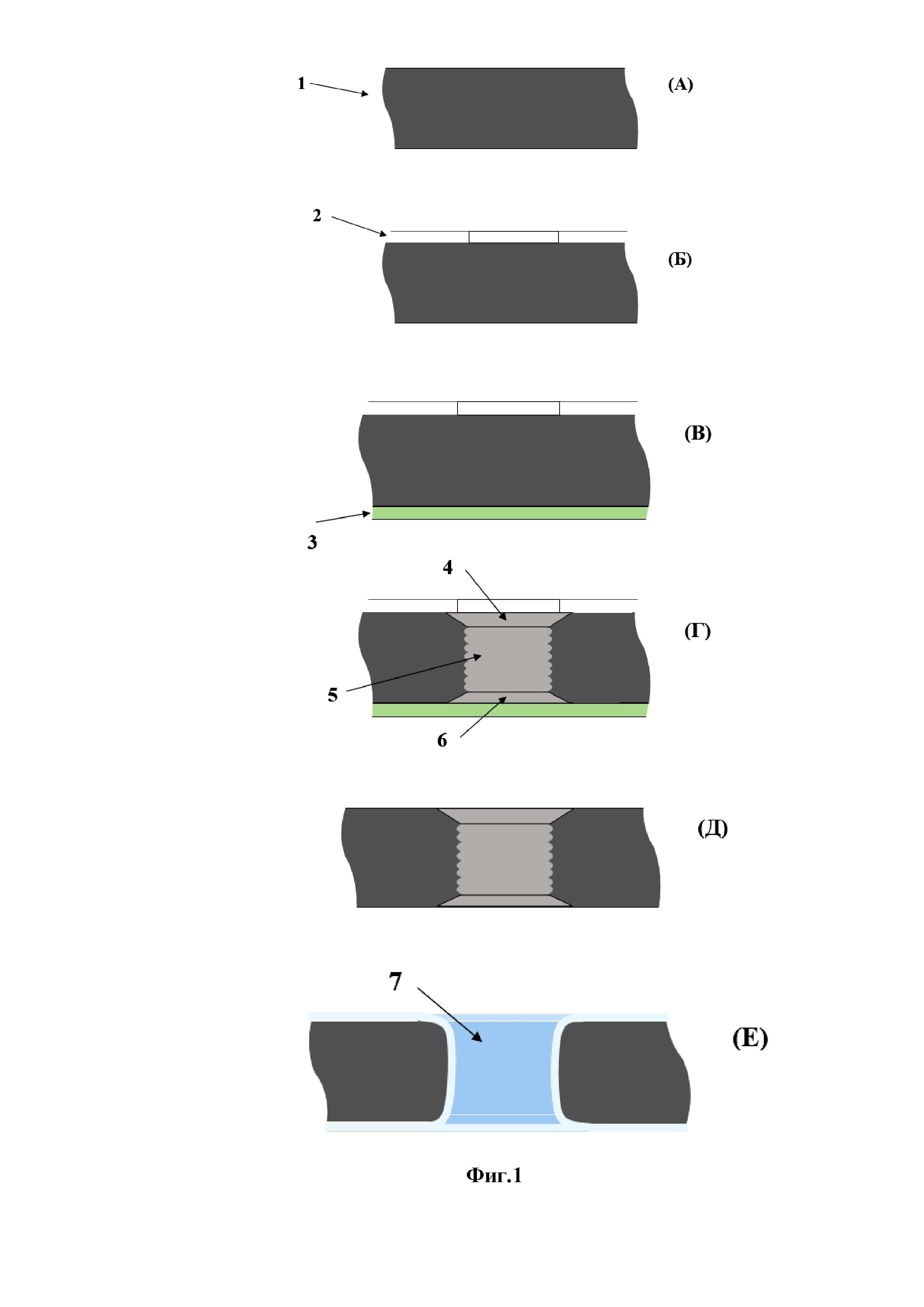 1

(А)

2

(Б)

(В)

3

4

(Г)

5

6

(Д)

7

(Е)

Фиг.1