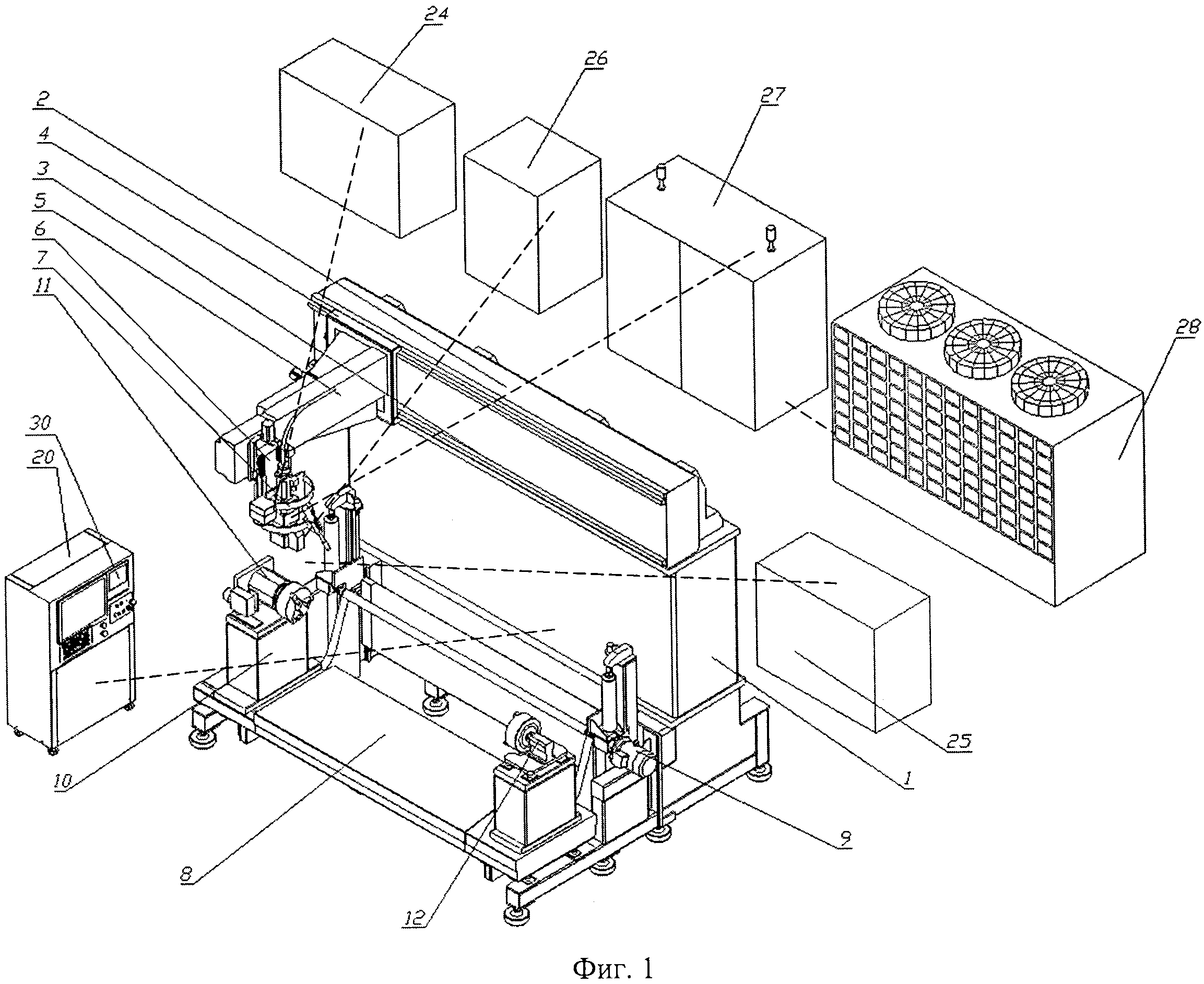 24
26
27
2
4
3
5
6
7
11
30
20
28
25
1
9
10
8
12
Фиг. 1