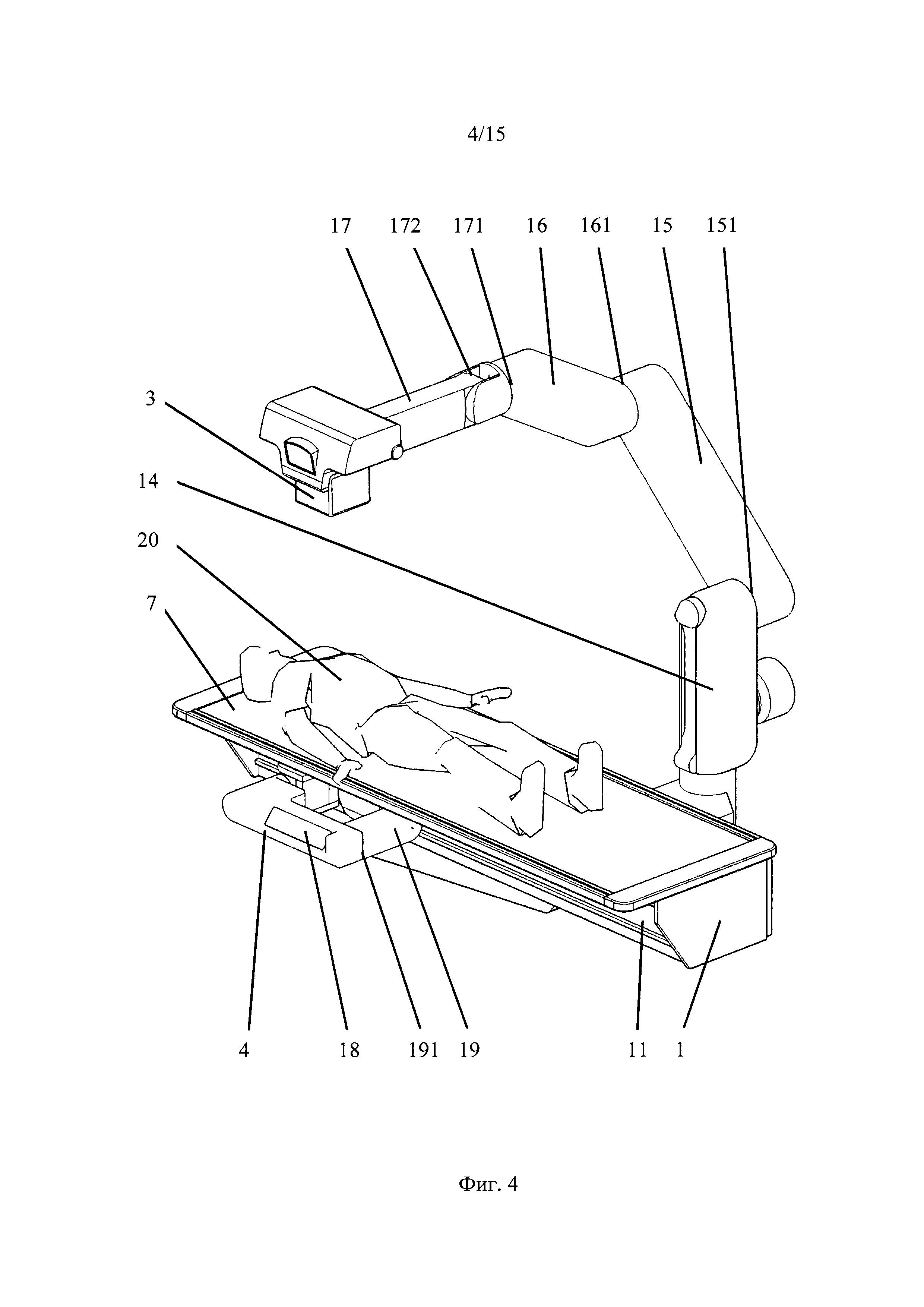 4/15

17 172 171 16 161 15 151

3

14

20

7

4 18 191 19 11 1

Фиг. 4