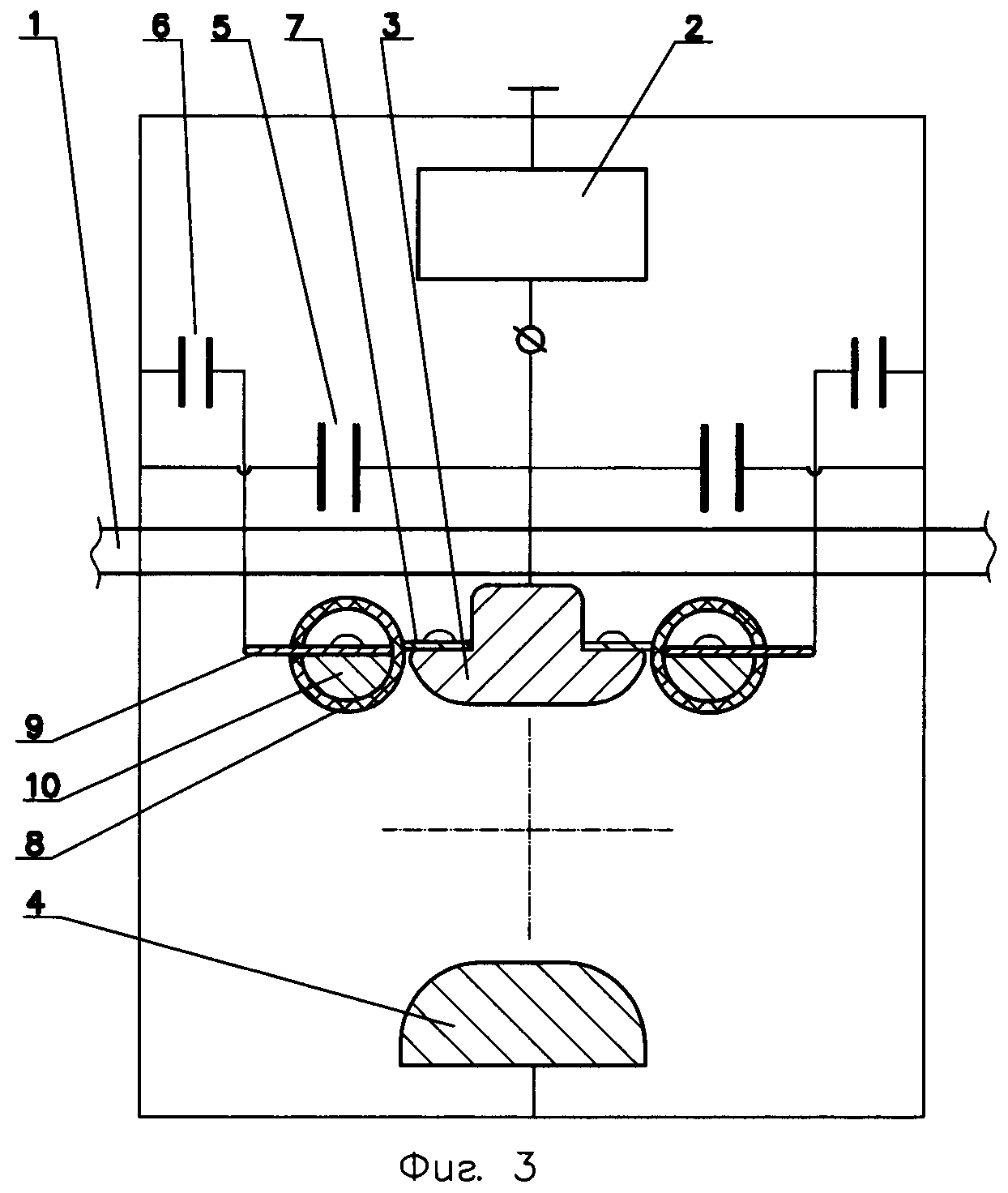 1 6 5 7 3 2

9
10
8
4

Фиг. 3