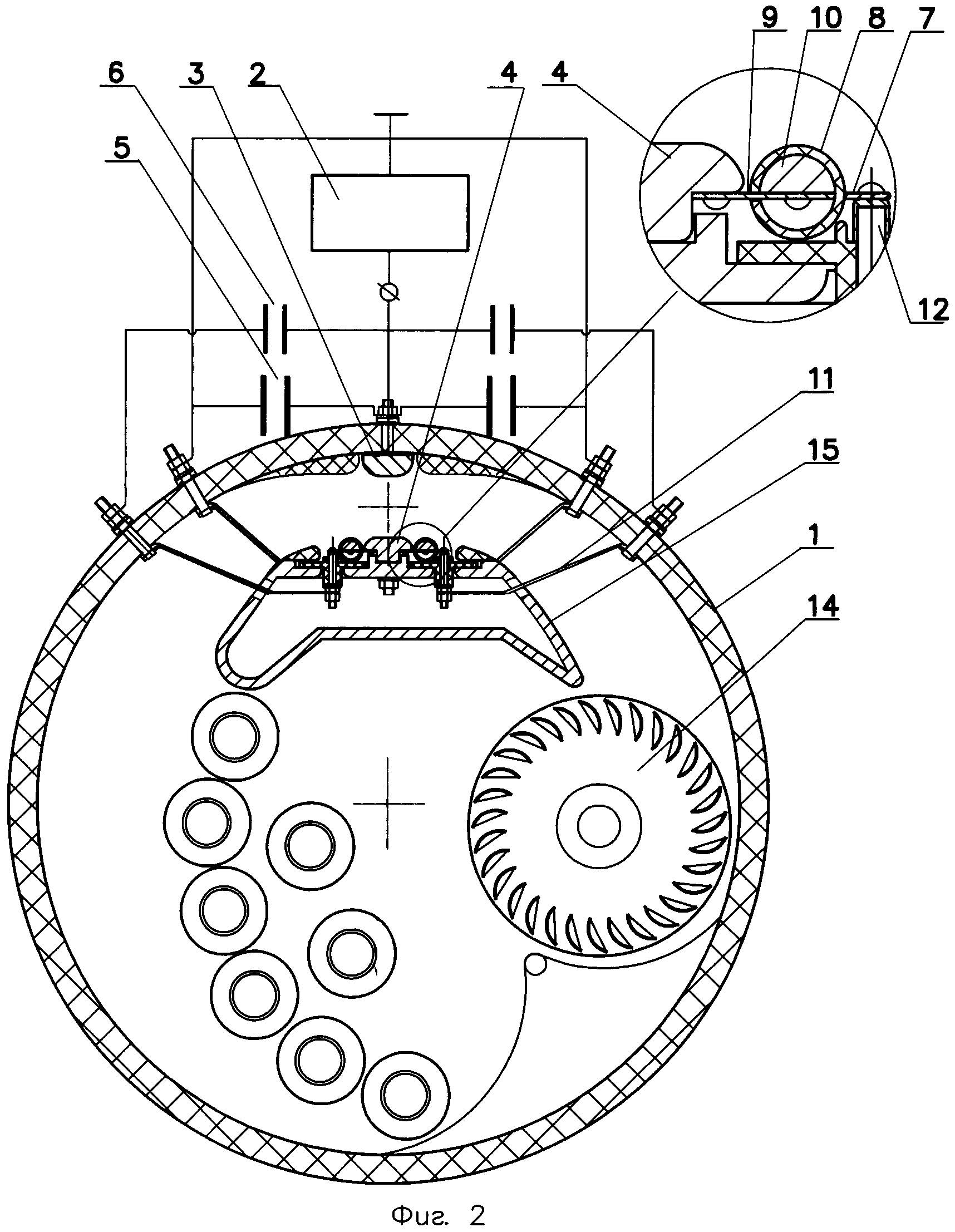 9 10 8 7
6 3 2 4 4
5
12
11
15
1
14
Фиг. 2