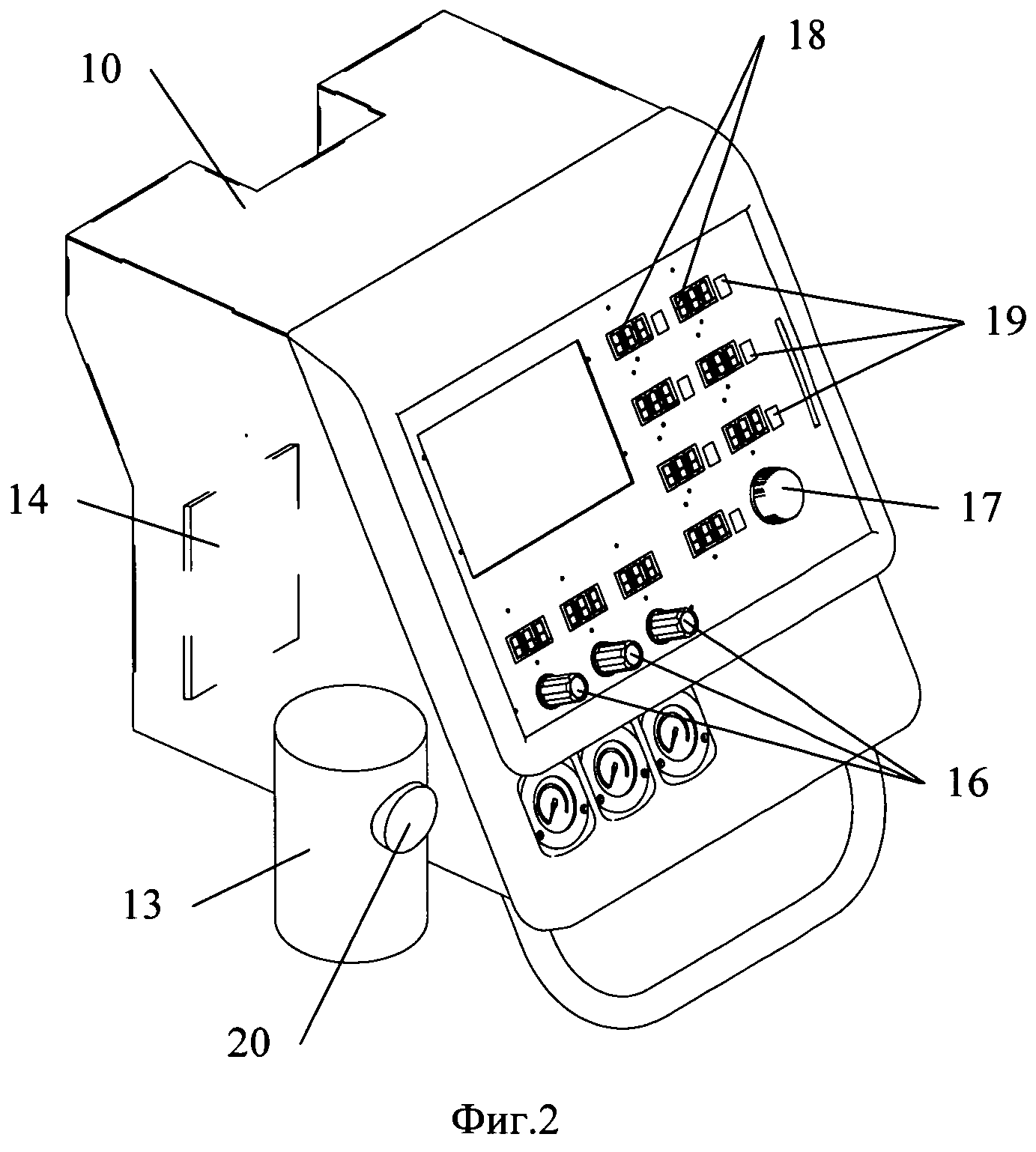 10

18

19

14

17

16

13

20

Фиг.2