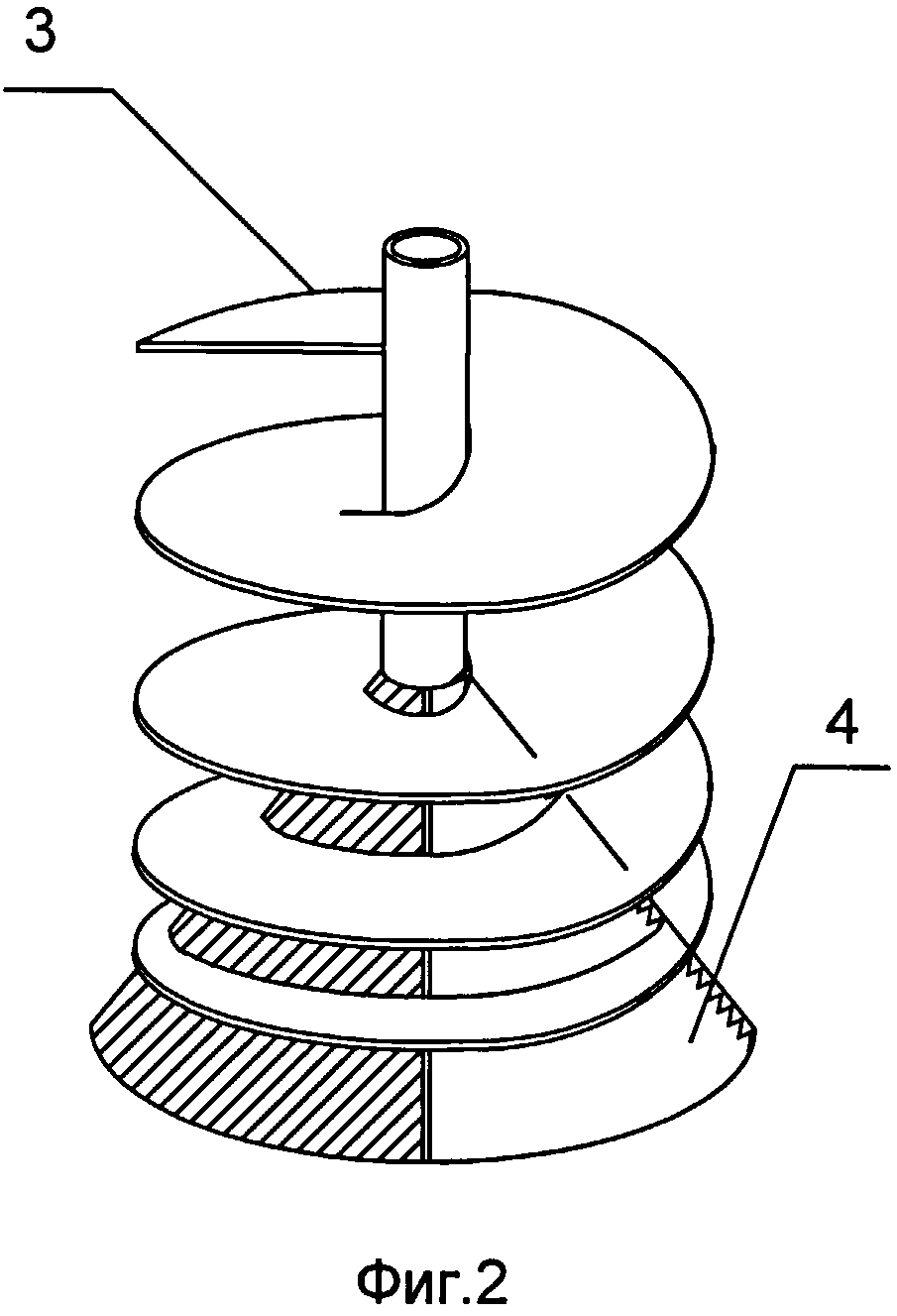 3

4

Фиг.2