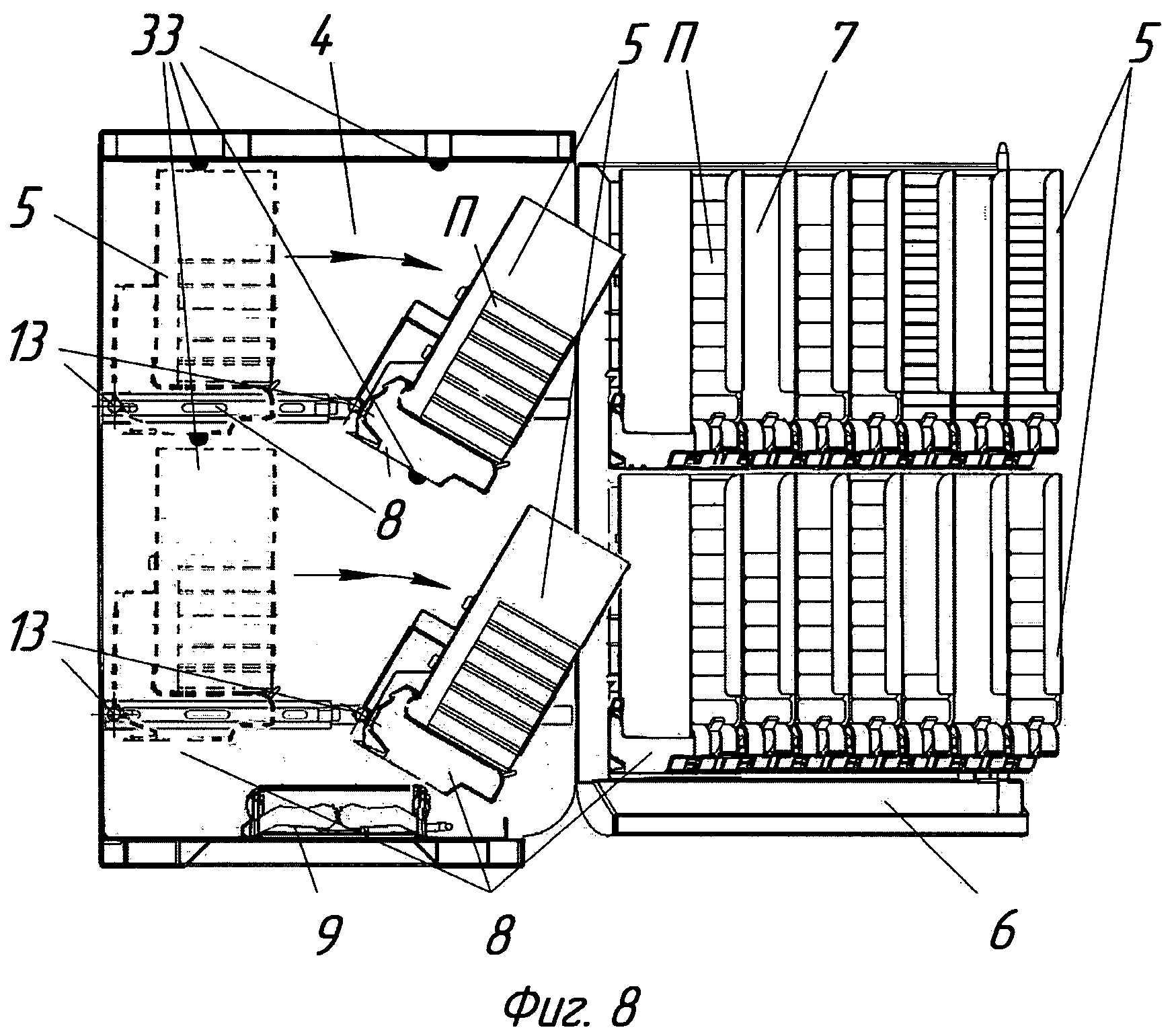 33
4
5
П
7
5
5
П
13
8
13
9
8
6
Фиг. 8