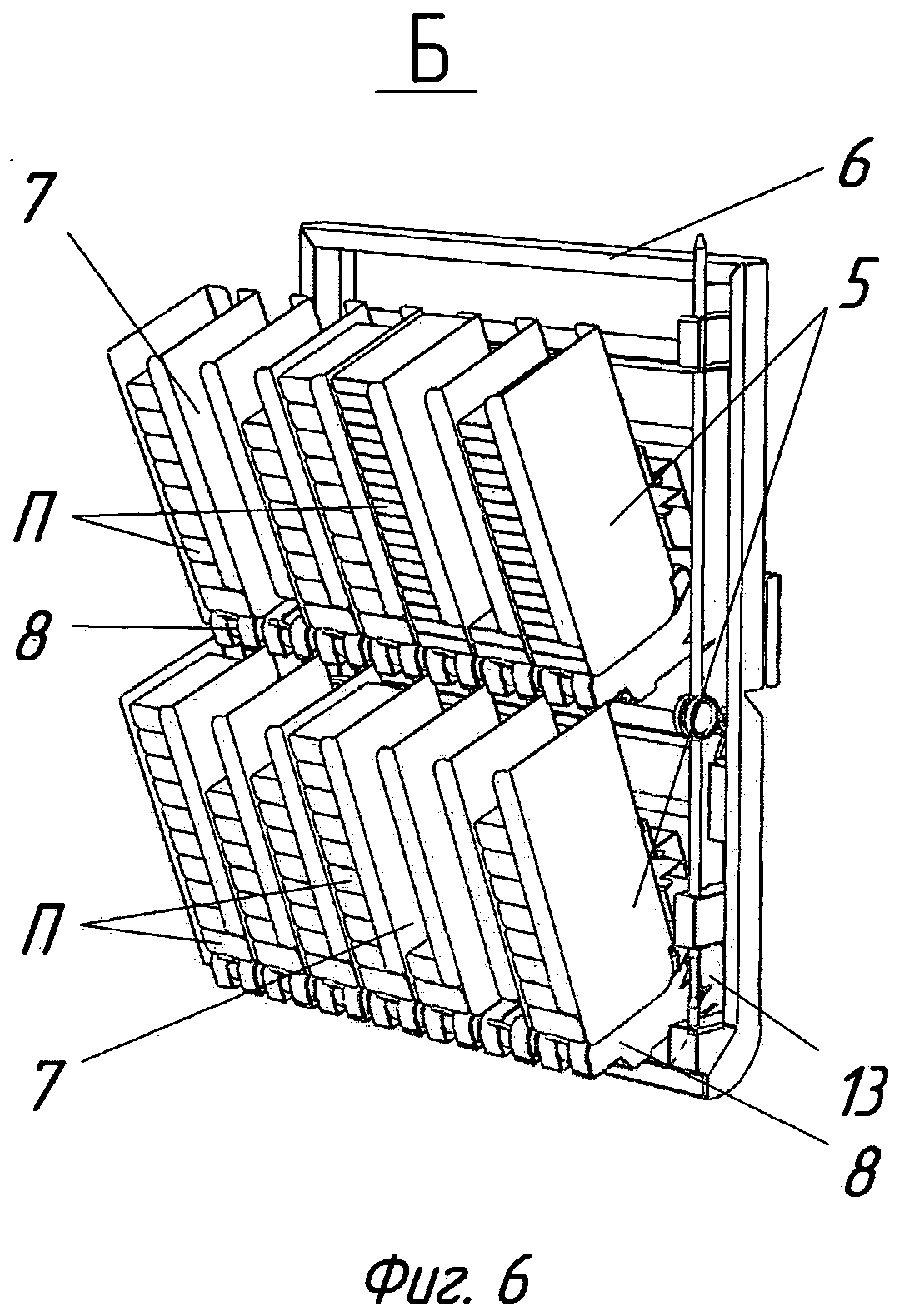 Б

7

6

5

П

8

П

7

13

8

Фиг. 6