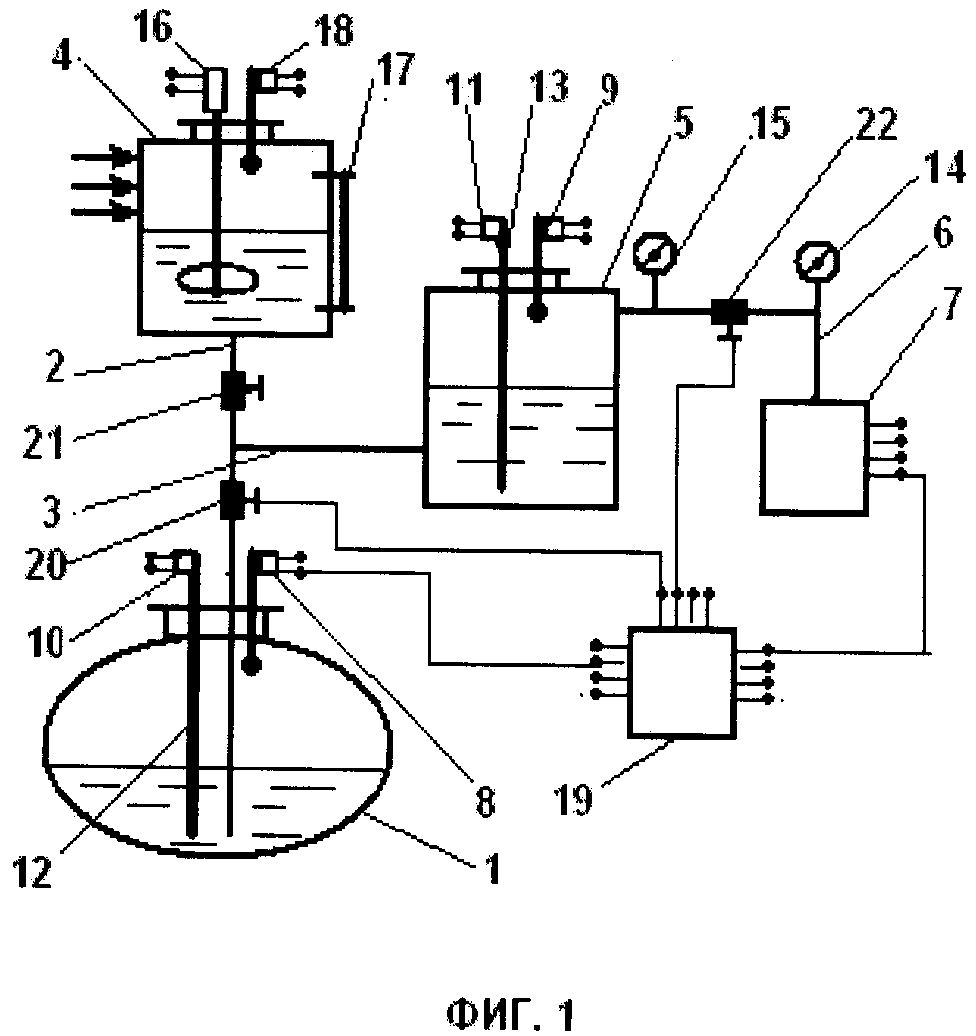 16
18
4
17
11
13
9
5
15
22
14
6
7
2
21
3
20
10
8
19
12
1

ФИГ. 1