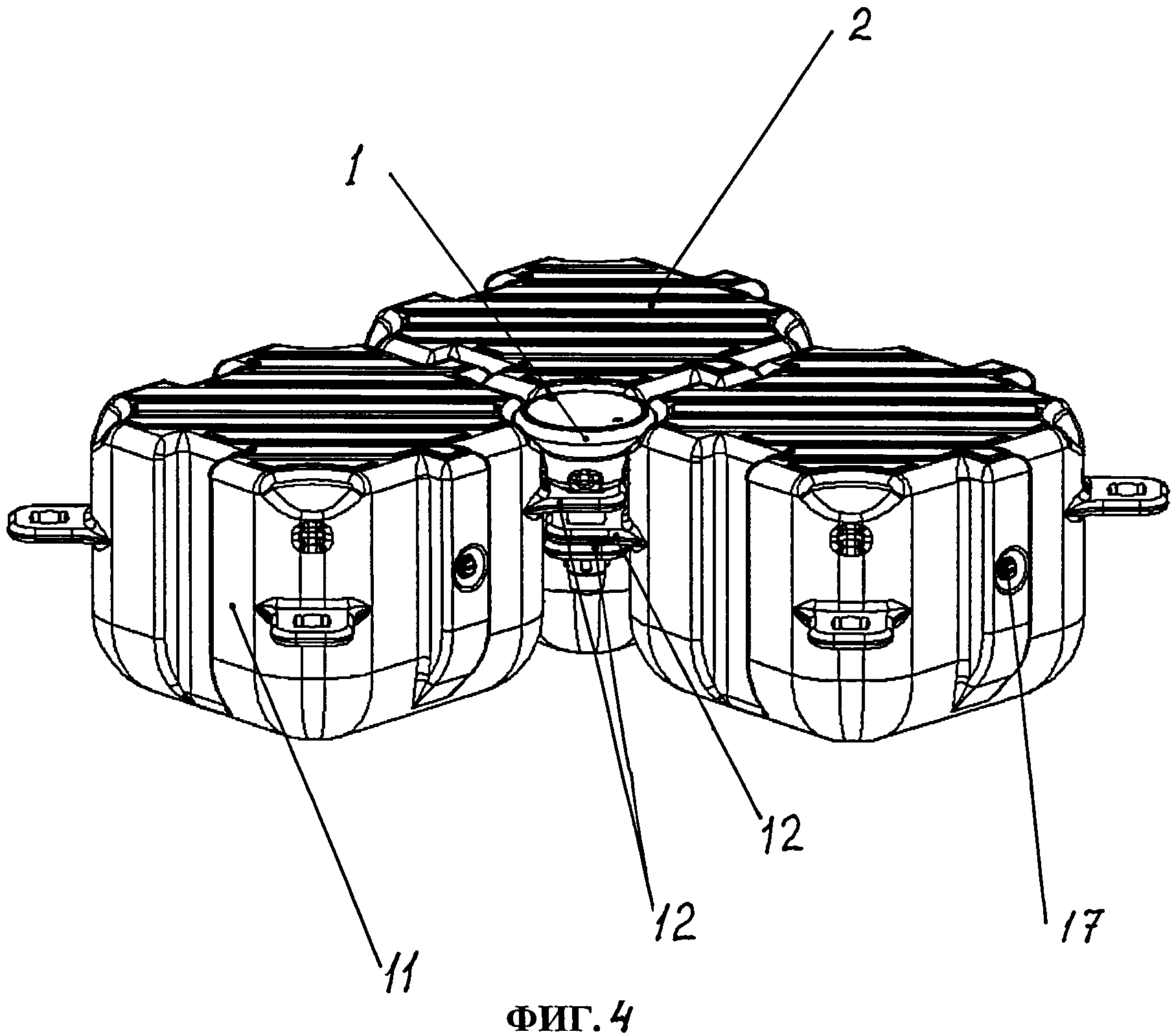 2
1
12
12
17
11
ФИГ. 4