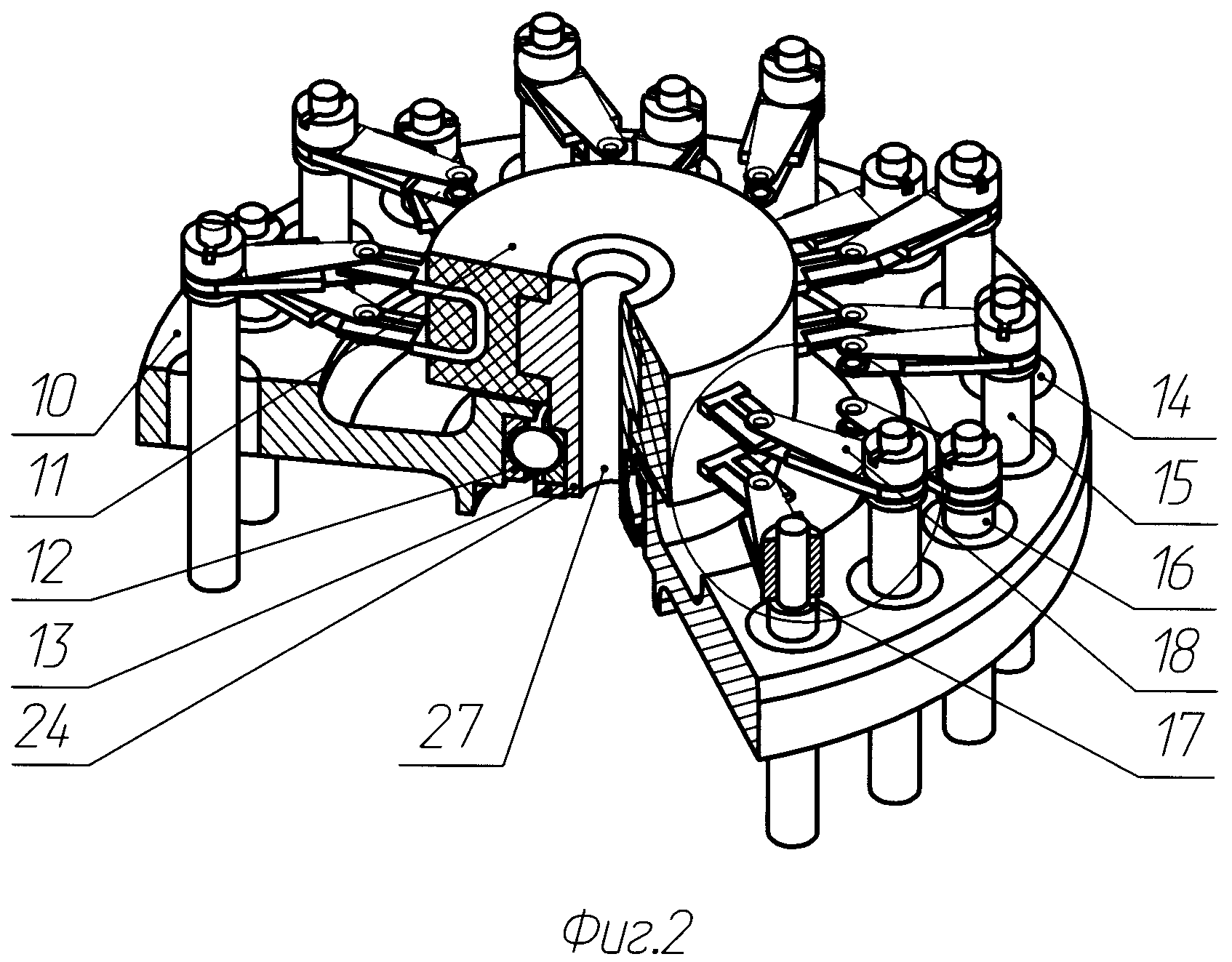 10
11
12
13
24
27
14
15
16
18
17

Фиг.2