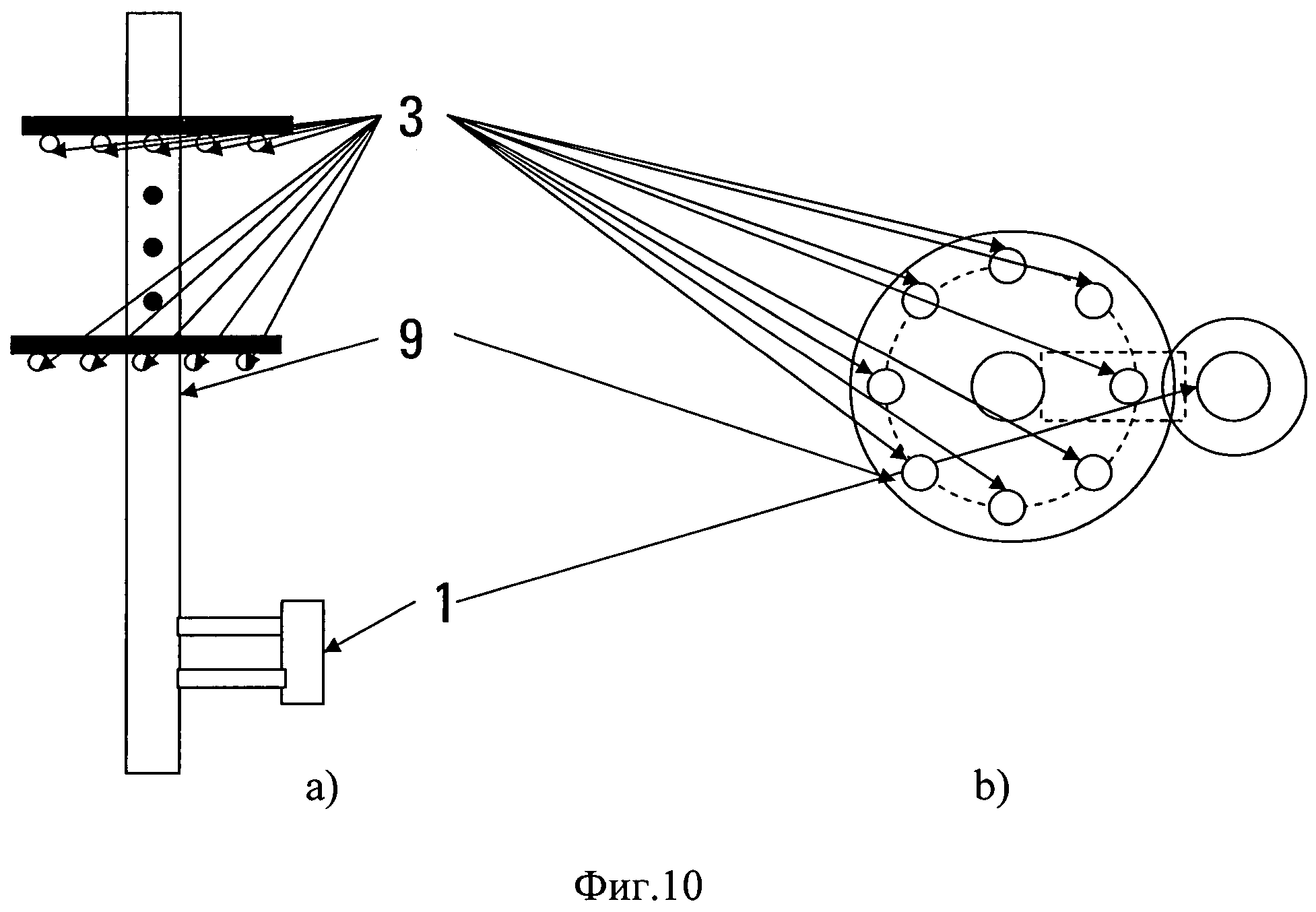 3

9

1

a)

b)

Фиг.10