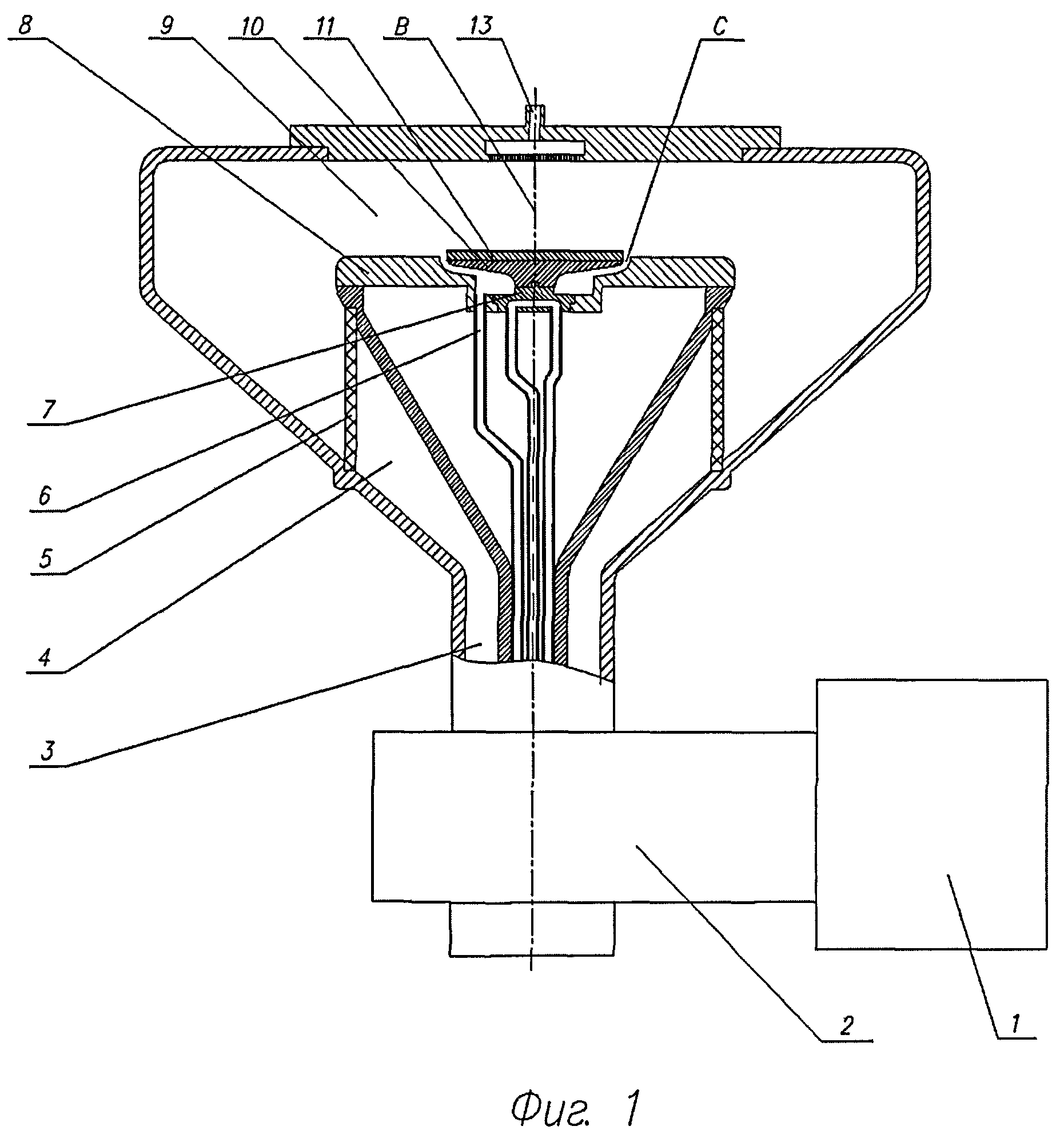 8 9 10 11 B 13 C

7

6

5

4

3

2 1

Фиг. 1