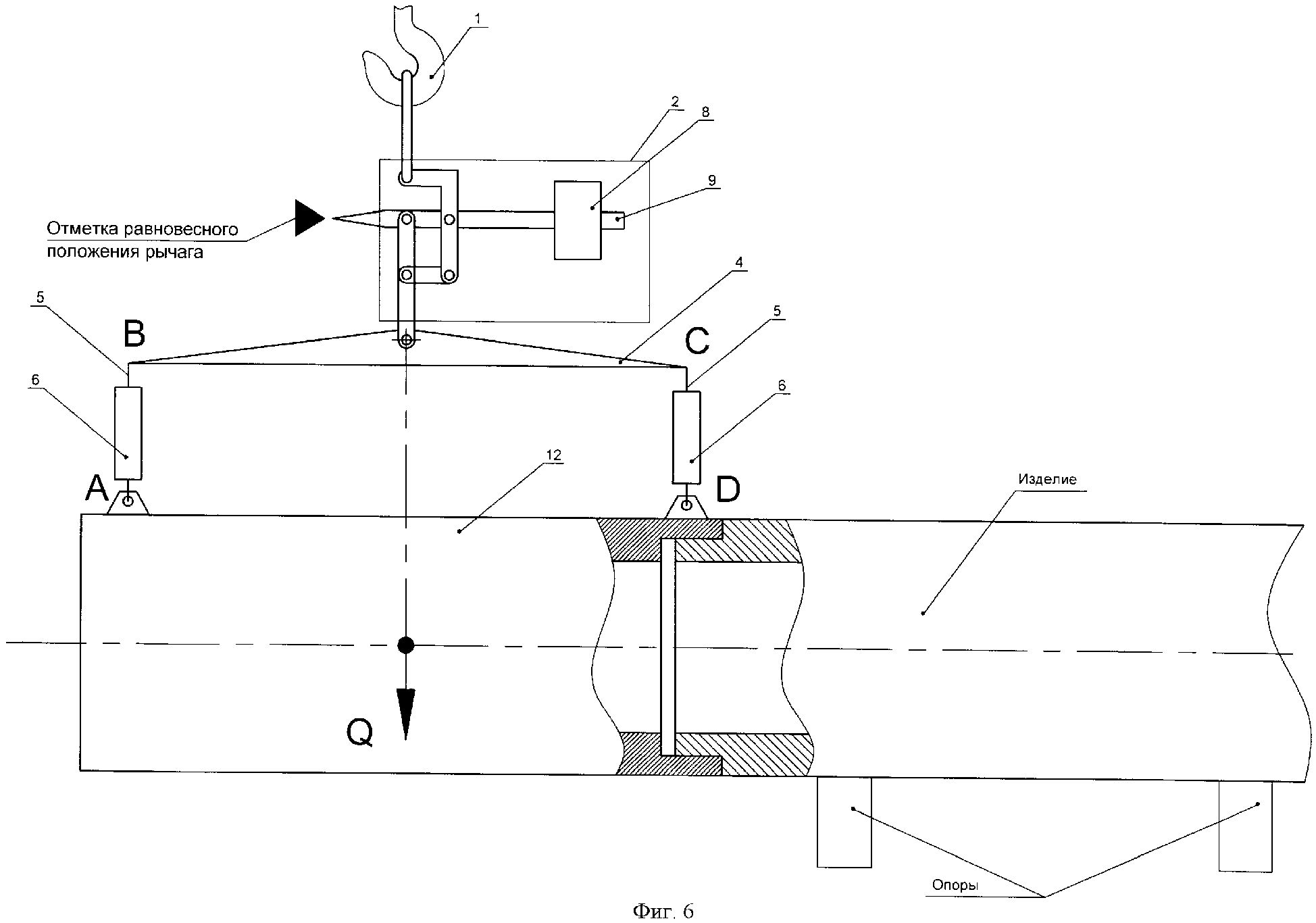 1

2

8

9

Отметка равновесного положения рычага

4

5

B

C

5

6

6

12

A

D

Изделие

Q

Опоры

Фиг. 6