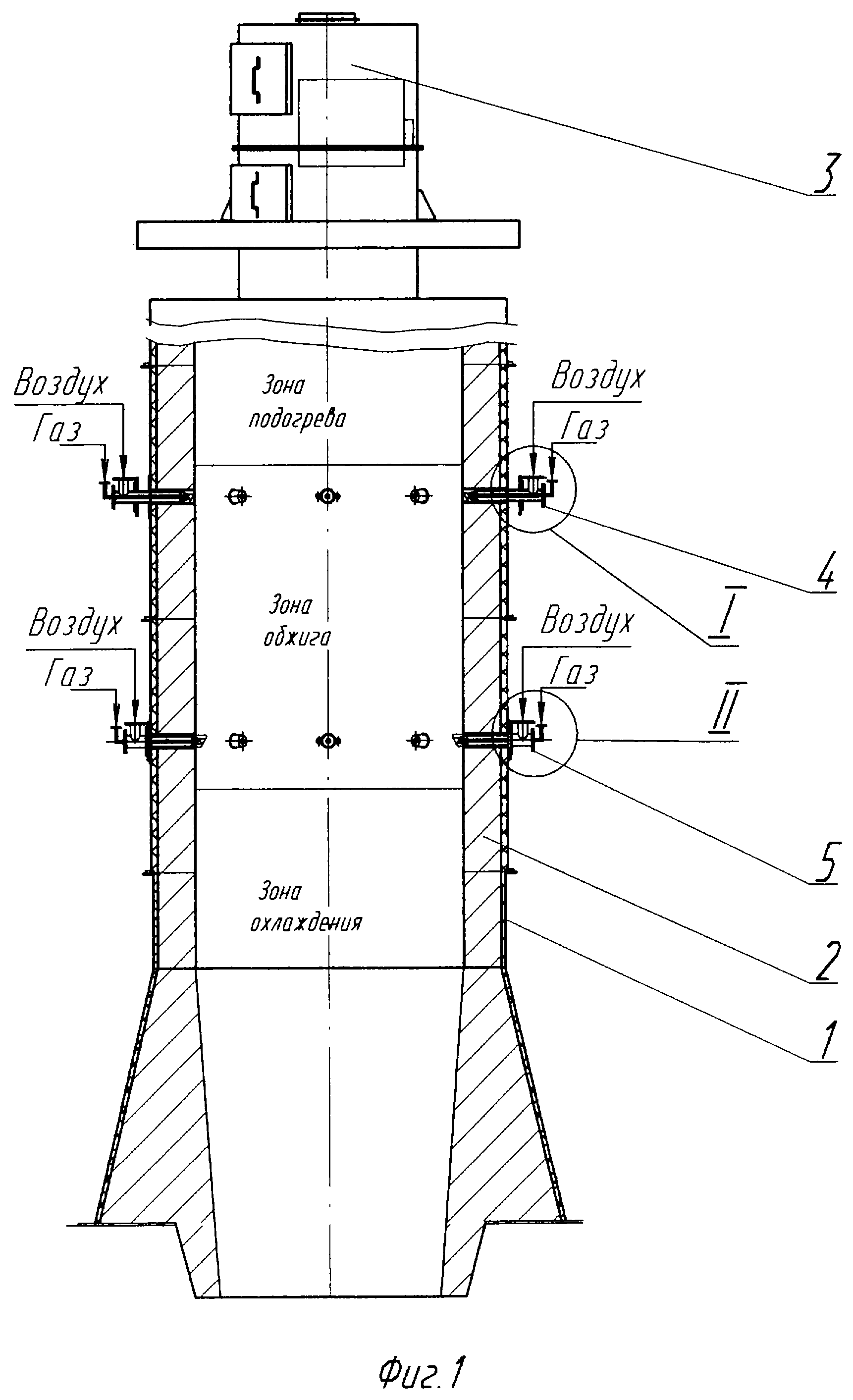 3

Воздух
Газ
Зона подогрева
Воздух
Газ

4

I

Воздух
Газ
Зона обжига
Воздух
Газ

II

5

Зона охлаждения

2

1

Фиг.1