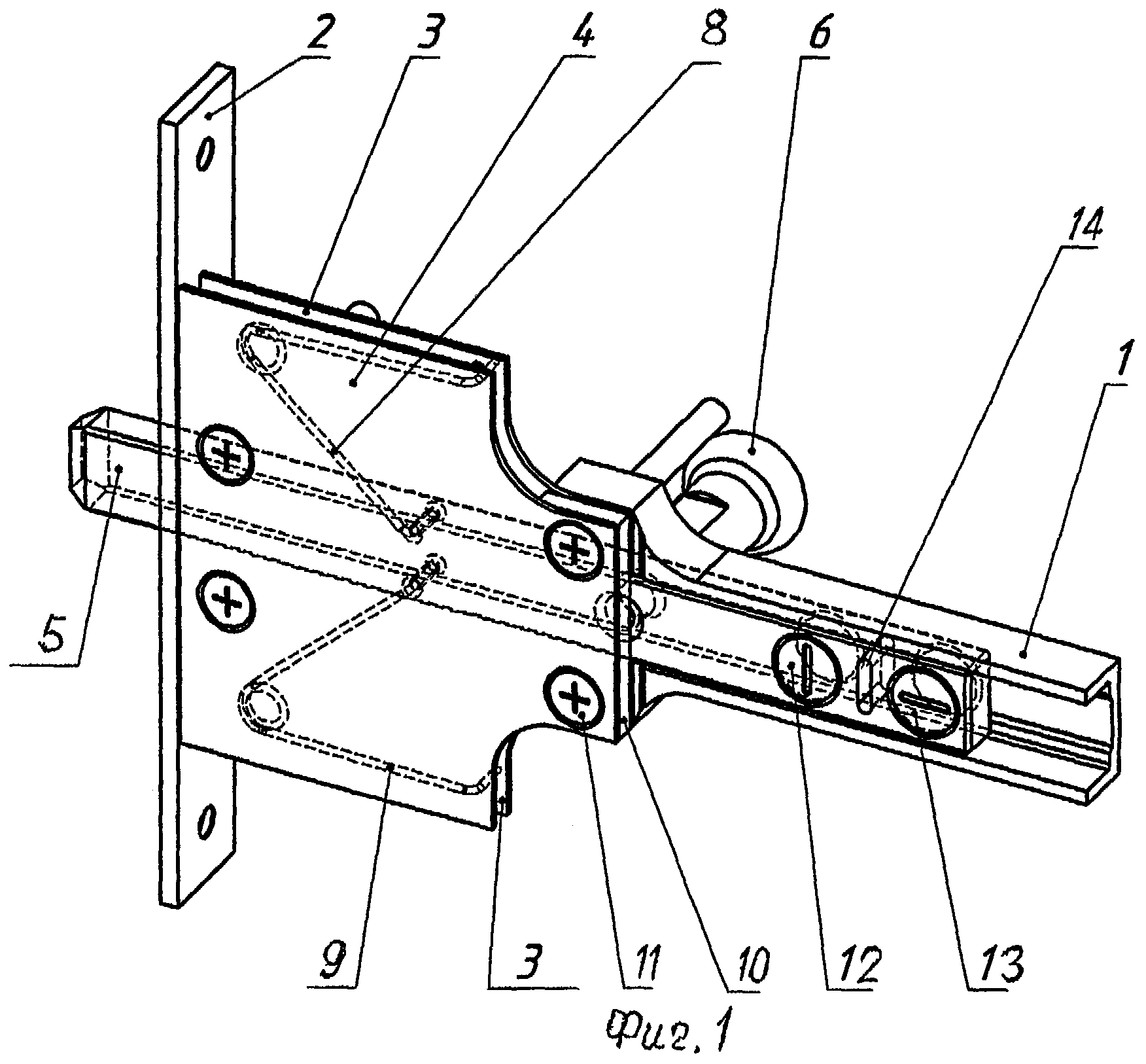 2
3
4
8
6
14
1
5
9
3
11
10
12
13
Фиг.1